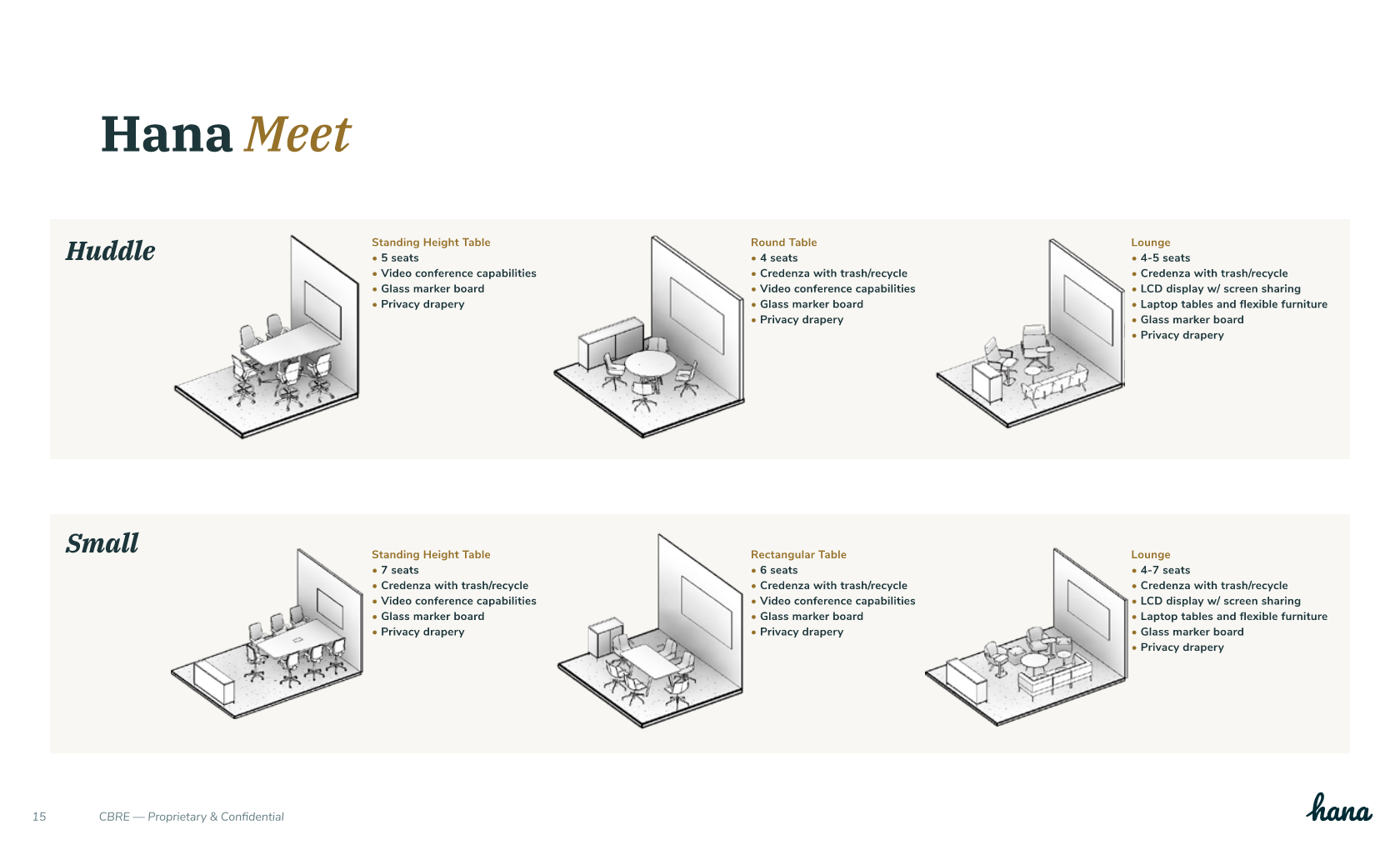 Hana Meet

Huddle

Standing Height Table
• 5 seats
• Video conference capabilities
• Glass marker board
• Privacy drapery

Round Table
• 4 seats
• Credenza with trash/recycle
• Video conference capabilities
• Glass marker board
• Privacy drapery

Lounge
• 4-5 seats
• Credenza with trash/recycle
• LCD display w/ screen sharing
• Laptop tables and flexible furniture
• Glass marker board
• Privacy drapery

Small

Standing Height Table
• 7 seats
• Credenza with trash/recycle
• Video conference capabilities
• Glass marker board
• Privacy drapery

Rectangular Table
• 6 seats
• Credenza with trash/recycle
• Video conference capabilities
• Glass marker board
• Privacy drapery

Lounge
• 4-7 seats
• Credenza with trash/recycle
• LCD display w/ screen sharing
• Laptop tables and flexible furniture
• Glass marker board
• Privacy drapery

15 CBRE — Proprietary & Confidential

hana