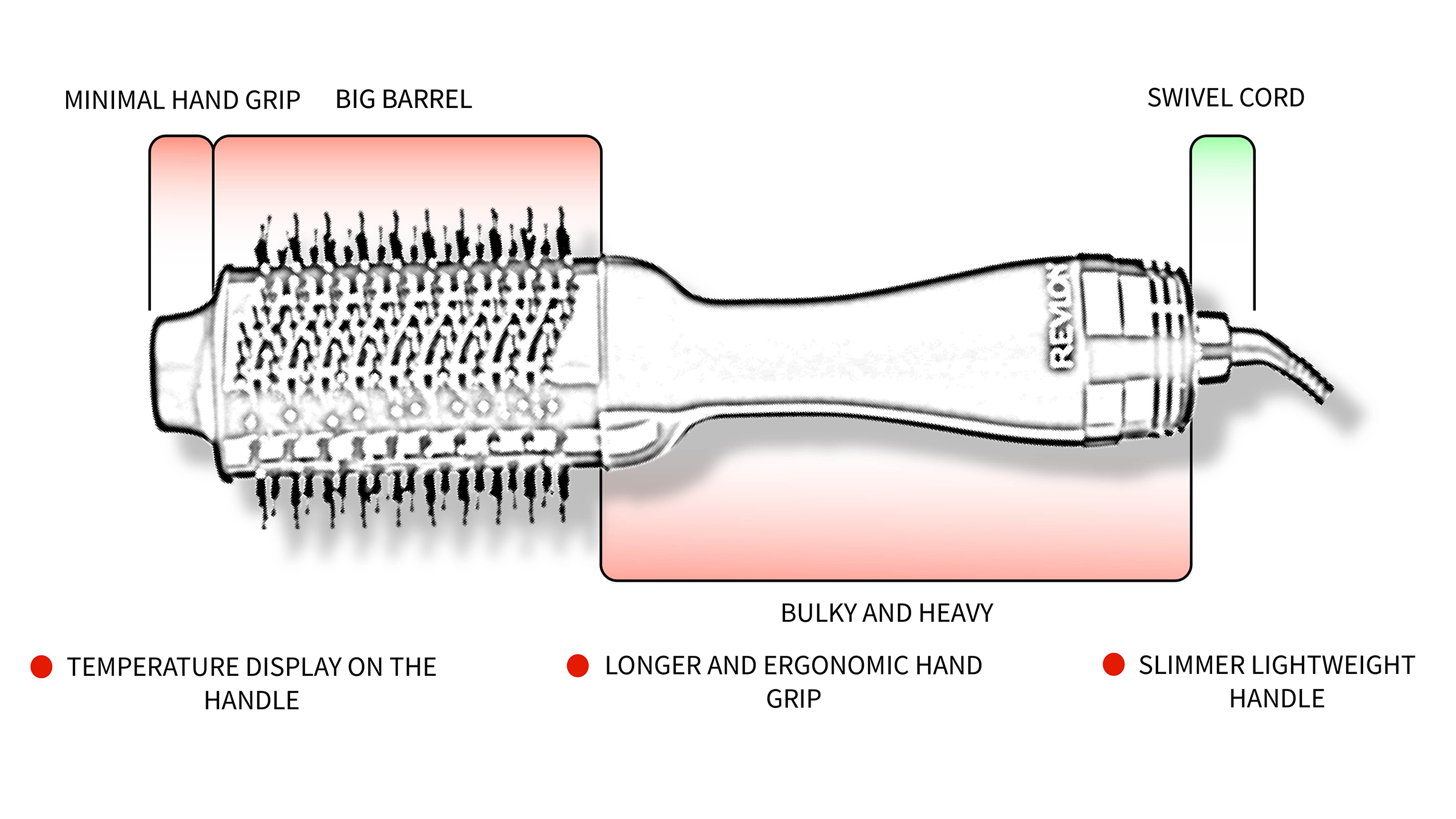 MINIMAL HAND GRIP

BIG BARREL

SWIVEL CORD

REVLON

BULKY AND HEAVY

TEMPERATURE DISPLAY ON THE HANDLE

LONGER AND ERGONOMIC HAND GRIP

SLIMMER LIGHTWEIGHT HANDLE