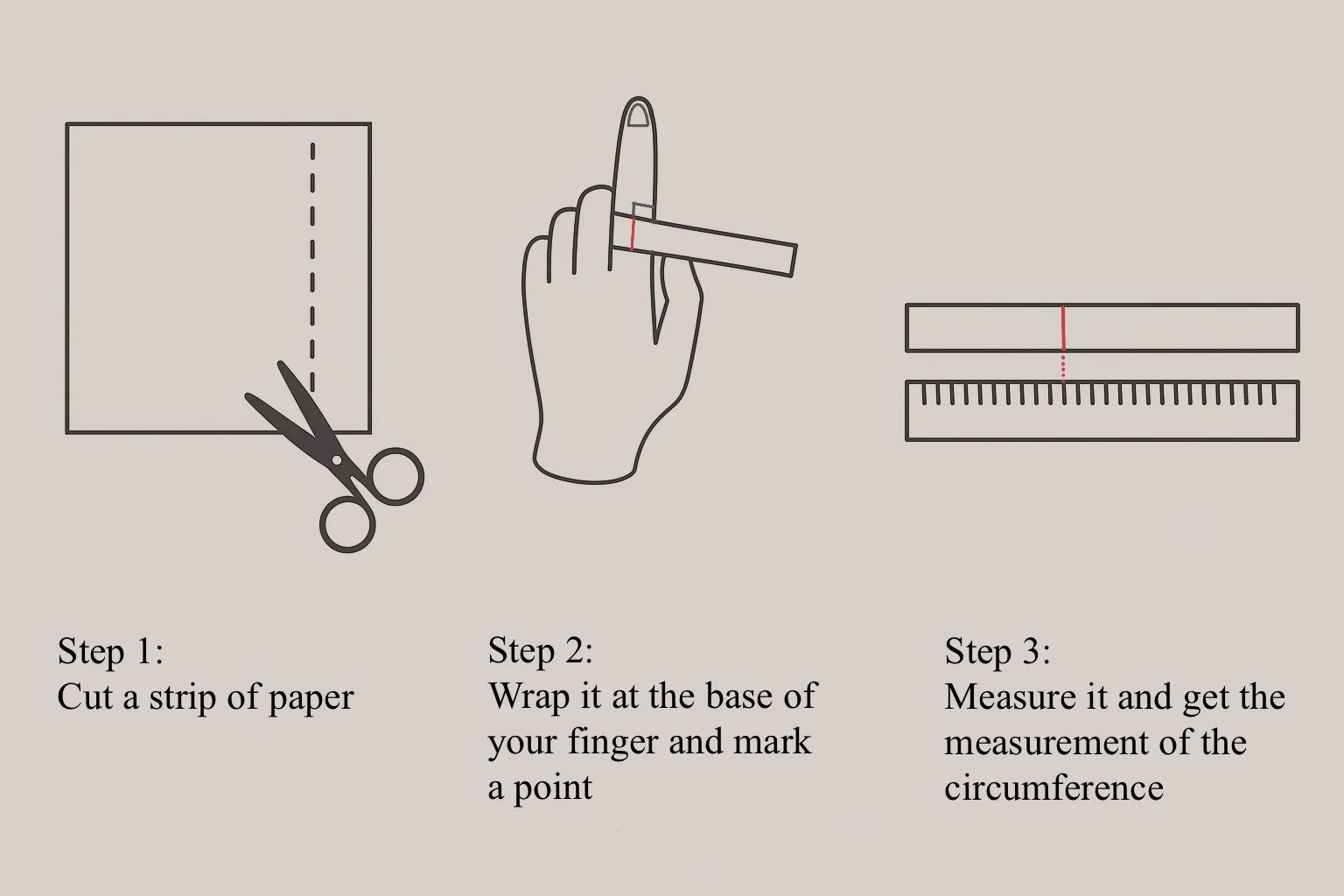 Step 1:
Cut a strip of paper

Step 2:
Wrap it at the base of your finger and mark a point

Step 3:
Measure it and get the measurement of the circumference