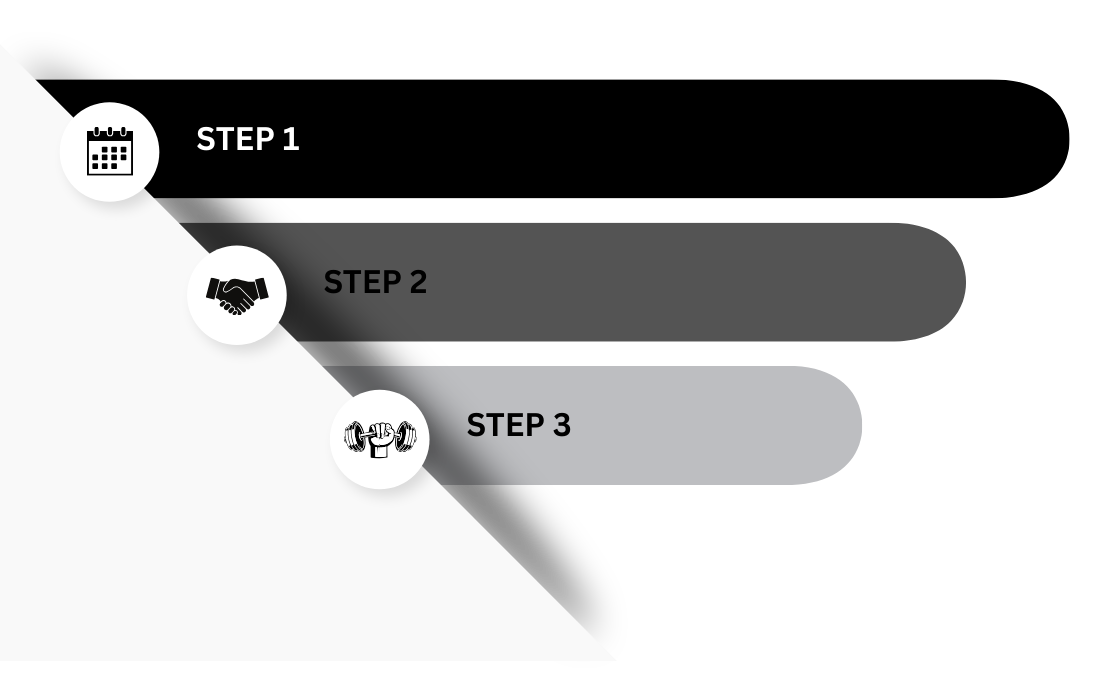 STEP 1

STEP 2

STEP 3