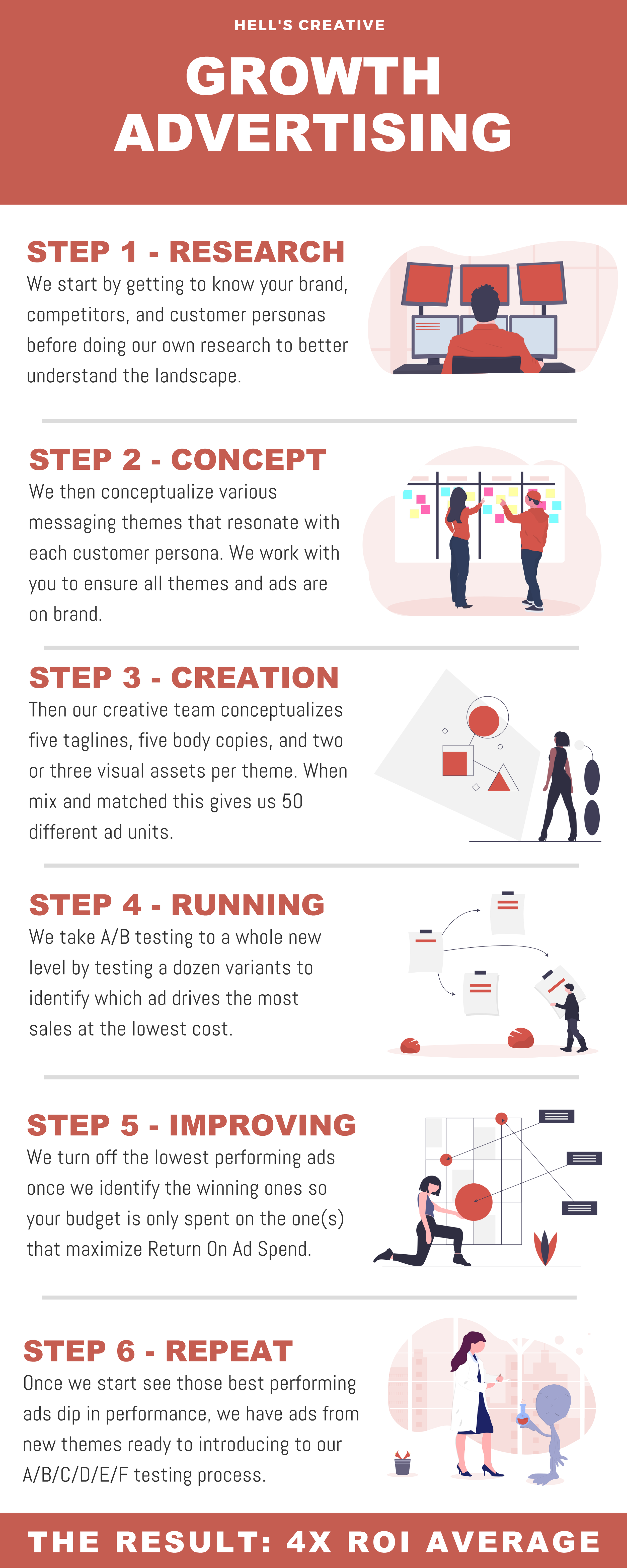 HELL'S CREATIVE

GROWTH ADVERTISING

STEP 1 - RESEARCH

We start by getting to know your brand, competitors, and customer personas before doing our own research to better understand the landscape.

STEP 2 - CONCEPT

We then conceptualize various messaging themes that resonate with each customer persona. We work with you to ensure all themes and ads are on brand.

STEP 3 - CREATION

Then our creative team conceptualizes five taglines, five body copies, and two or three visual assets per theme. When mix and matched this gives us 50 different ad units.

STEP 4 - RUNNING

We take A/B testing to a whole new level by testing a dozen variants to identify which ad drives the most sales at the lowest cost.

STEP 5 - IMPROVING

We turn off the lowest performing ads once we identify the winning ones so your budget is only spent on the one(s) that maximize Return On Ad Spend.

STEP 6 - REPEAT

Once we start see those best performing ads dip in performance, we have ads from new themes ready to introducing to our A/B/C/D/E/F testing process.

THE RESULT: 4X ROI AVERAGE