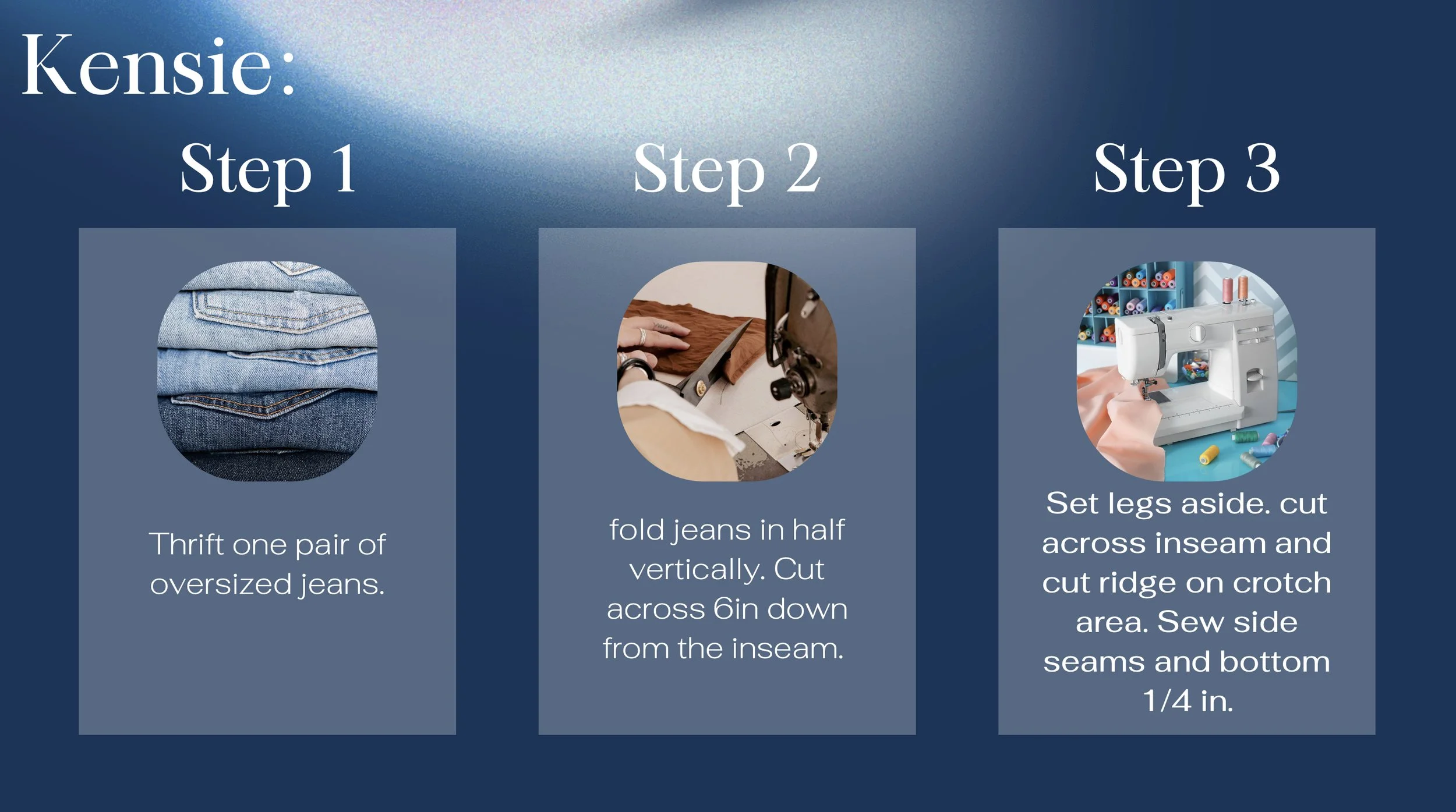 Kensie:

Step 1

Thrift one pair of oversized jeans.

Step 2

fold jeans in half vertically. Cut across 6in down from the inseam.

Step 3

Set legs aside. cut across inseam and cut ridge on crotch area. Sew side seams and bottom 1/4 in.