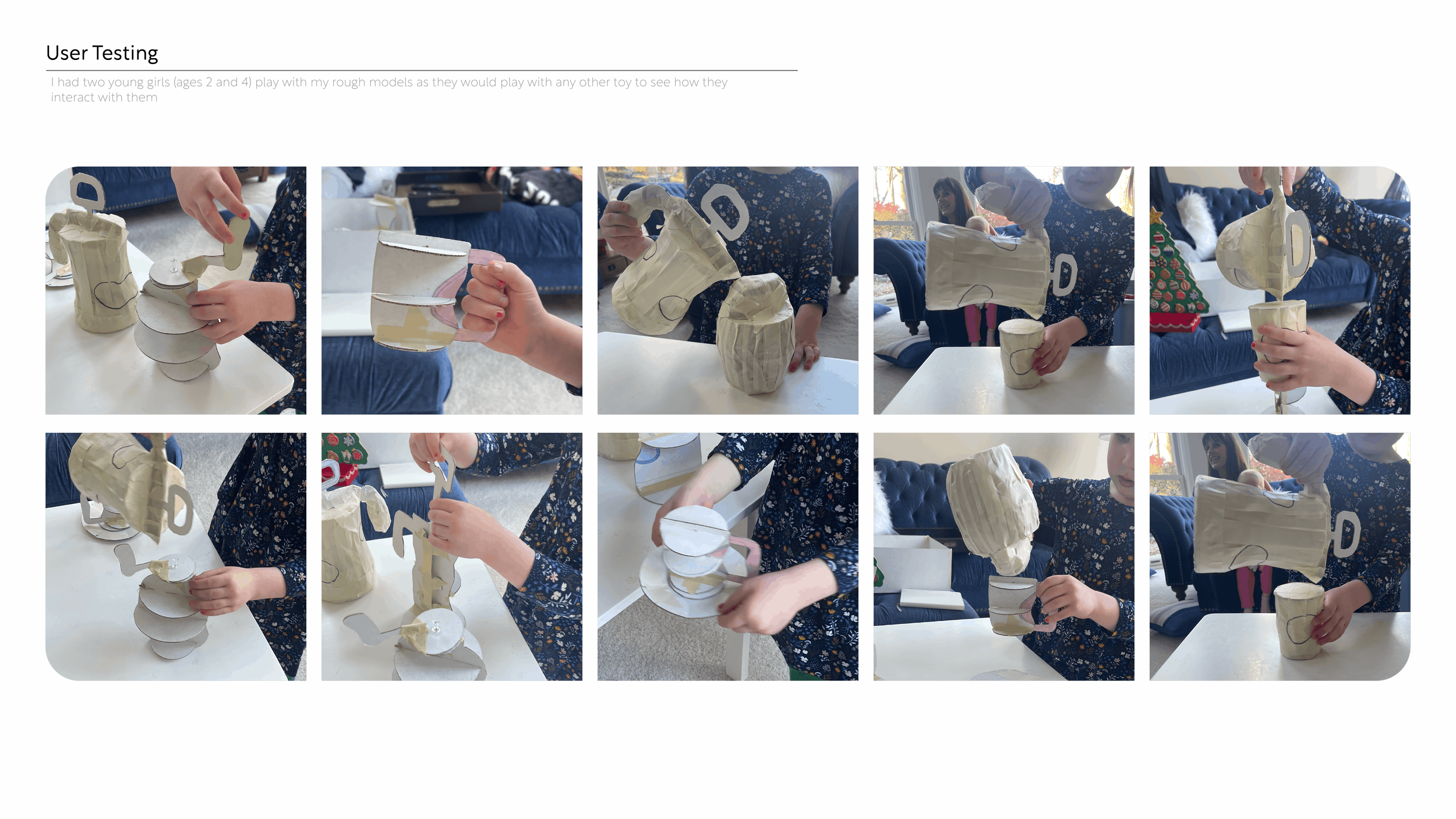 User Testing

I had two young girls (ages 2 and 4) play with my rough models as they would play with any other toy to see how they interact with them