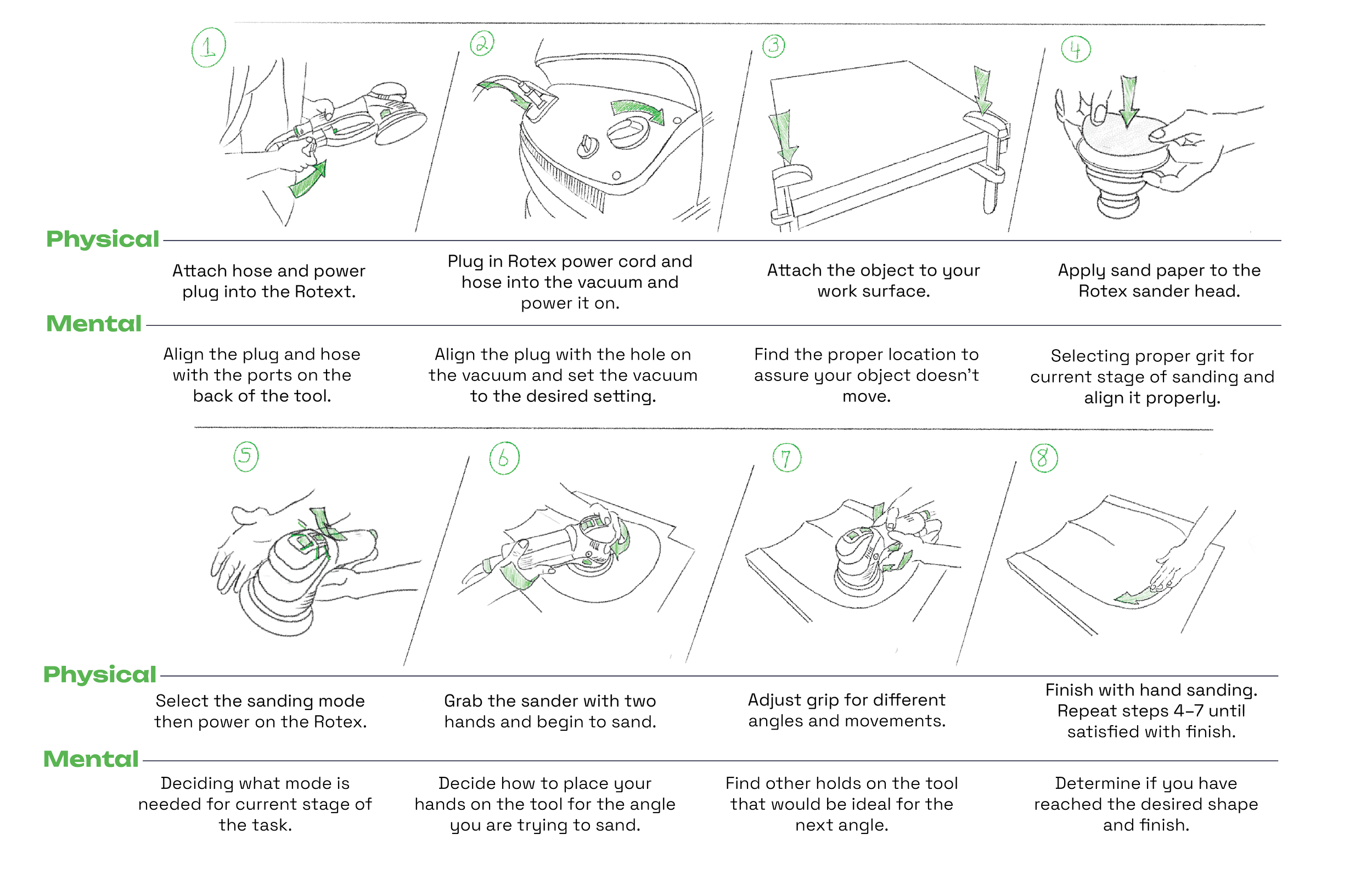 1

2

3

4

Physical

Attach hose and power plug into the Rotext.

Plug in Rotex power cord and hose into the vacuum and power it on.

Attach the object to your work surface.

Apply sand paper to the Rotex sander head.

Mental

Align the plug and hose with the ports on the back of the tool.

Align the plug with the hole on the vacuum and set the vacuum to the desired setting.

Find the proper location to assure your object doesn't move.

Selecting proper grit for current stage of sanding and align it properly.

5

6

7

8

Physical

Select the sanding mode then power on the Rotex.

Grab the sander with two hands and begin to sand.

Adjust grip for different angles and movements.

Finish with hand sanding. Repeat steps 4-7 until satisfied with finish.

Mental

Deciding what mode is needed for current stage of the task.

Decide how to place your hands on the tool for the angle you are trying to sand.

Find other holds on the tool that would be ideal for the next angle.

Determine if you have reached the desired shape and finish.