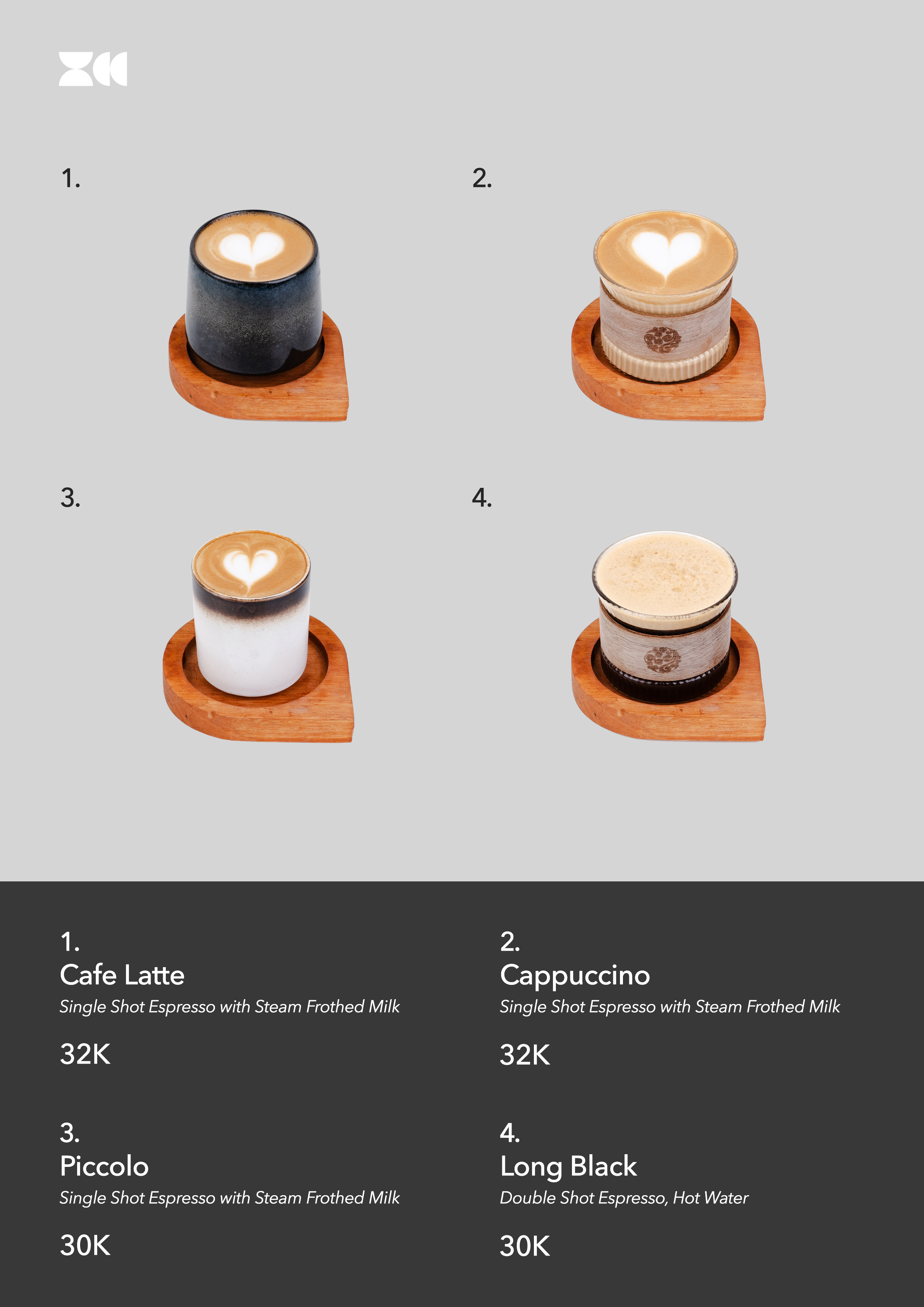 1.

2.

3.

4.

1.
Cafe Latte
Single Shot Espresso with Steam Frothed Milk

32K

2.
Cappuccino
Single Shot Espresso with Steam Frothed Milk

32K

3.
Piccolo
Single Shot Espresso with Steam Frothed Milk

30K

4.
Long Black
Double Shot Espresso, Hot Water

30K