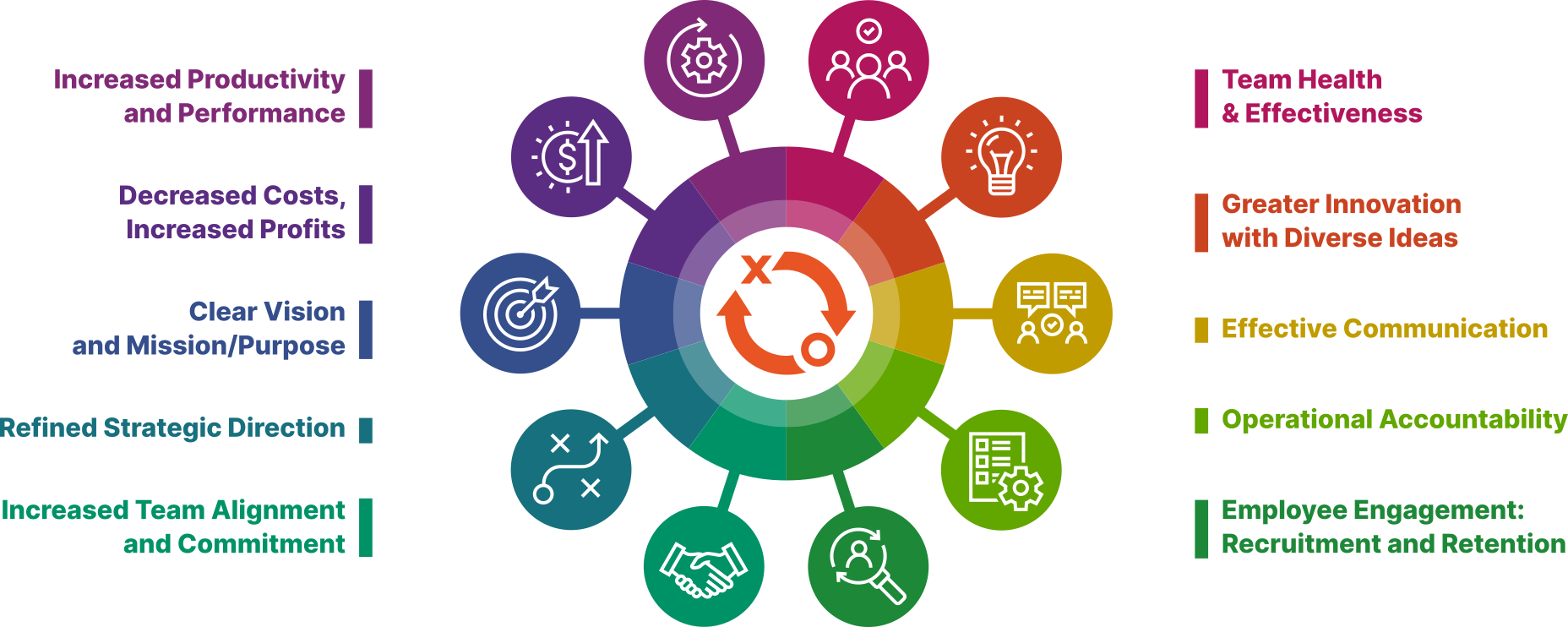 Increased Productivity and Performance

Decreased Costs, Increased Profits

Clear Vision and Mission/Purpose

Refined Strategic Direction

Increased Team Alignment and Commitment

Team Health & Effectiveness

Greater Innovation with Diverse Ideas

Effective Communication

Operational Accountability

Employee Engagement: Recruitment and Retention