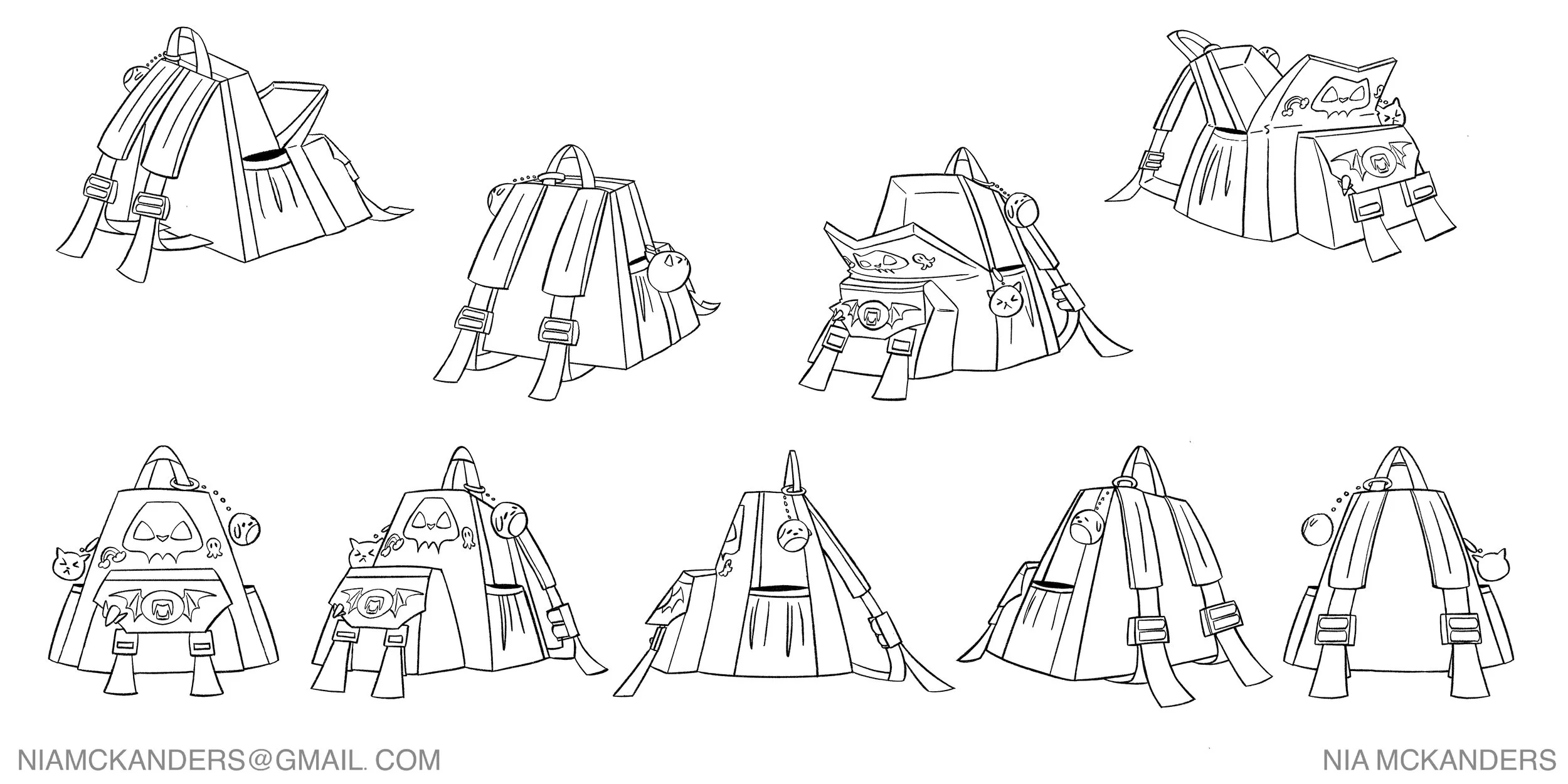 NIAMCKANDERS@GMAIL. COM

NIA MCKANDERS