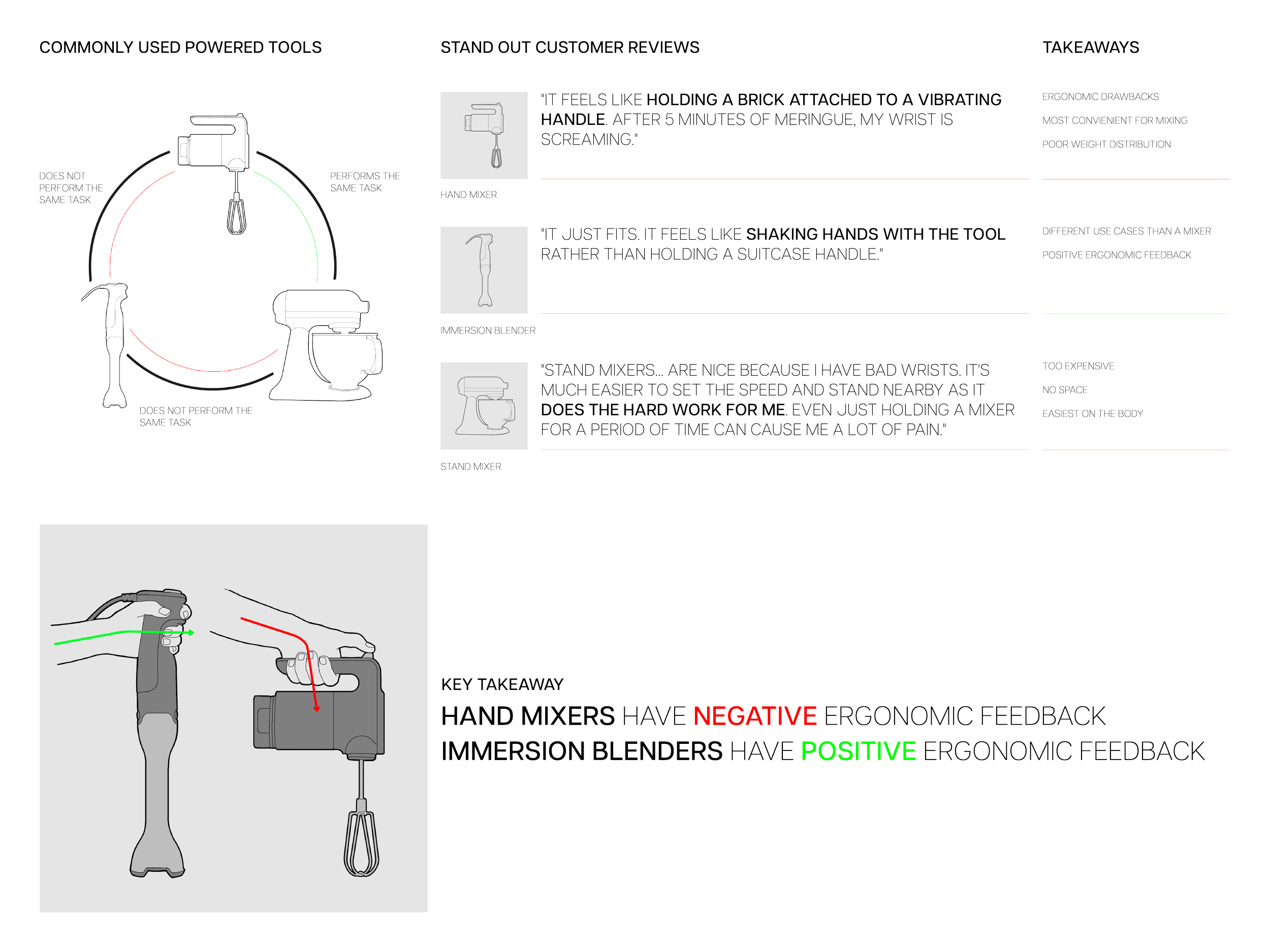 COMMONLY USED POWERED TOOLS

DOES NOT PERFORM THE SAME TASK

PERFORMS THE SAME TASK

DOES NOT PERFORM THE SAME TASK

STAND OUT CUSTOMER REVIEWS

"IT FEELS LIKE HOLDING A BRICK ATTACHED TO A VIBRATING HANDLE. AFTER 5 MINUTES OF MERINGUE, MY WRIST IS SCREAMING."

HAND MIXER

"IT JUST FITS. IT FEELS LIKE SHAKING HANDS WITH THE TOOL RATHER THAN HOLDING A SUITCASE HANDLE."

IMMERSION BLENDER

"STAND MIXERS... ARE NICE BECAUSE I HAVE BAD WRISTS. IT'S MUCH EASIER TO SET THE SPEED AND STAND NEARBY AS IT DOES THE HARD WORK FOR ME. EVEN JUST HOLDING A MIXER FOR A PERIOD OF TIME CAN CAUSE ME A LOT OF PAIN."

STAND MIXER

TAKEAWAYS

ERGONOMIC DRAWBACKS

MOST CONVIENIENT FOR MIXING

POOR WEIGHT DISTRIBUTION

DIFFERENT USE CASES THAN A MIXER

POSITIVE ERGONOMIC FEEDBACK

TOO EXPENSIVE

NO SPACE

EASIEST ON THE BODY

KEY TAKEAWAY

HAND MIXERS HAVE NEGATIVE ERGONOMIC FEEDBACK

IMMERSION BLENDERS HAVE POSITIVE ERGONOMIC FEEDBACK