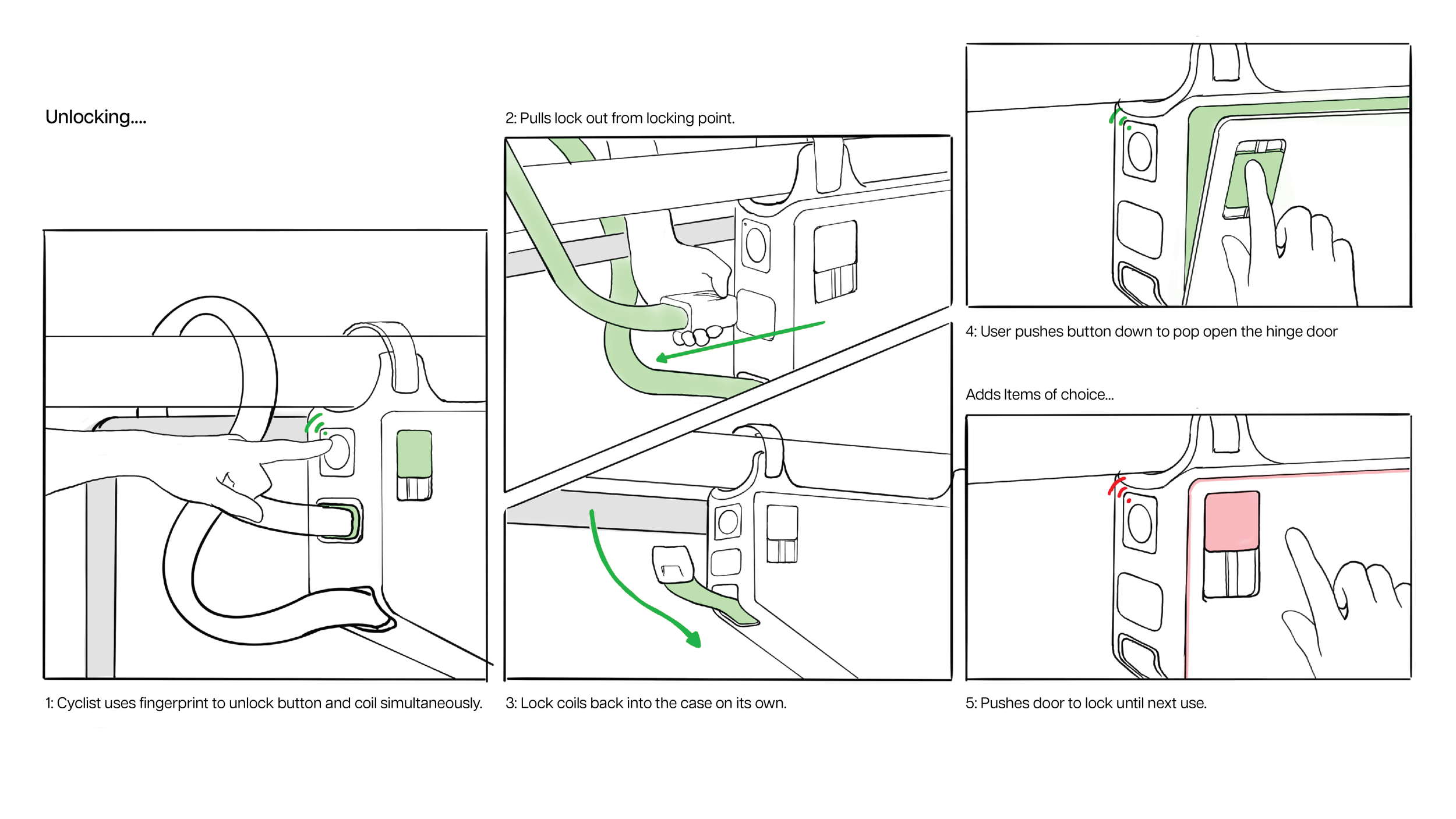 Unlocking....

1: Cyclist uses fingerprint to unlock button and coil simultaneously.

2: Pulls lock out from locking point.

3: Lock coils back into the case on its own.

4: User pushes button down to pop open the hinge door

Adds Items of choice...

5: Pushes door to lock until next use.