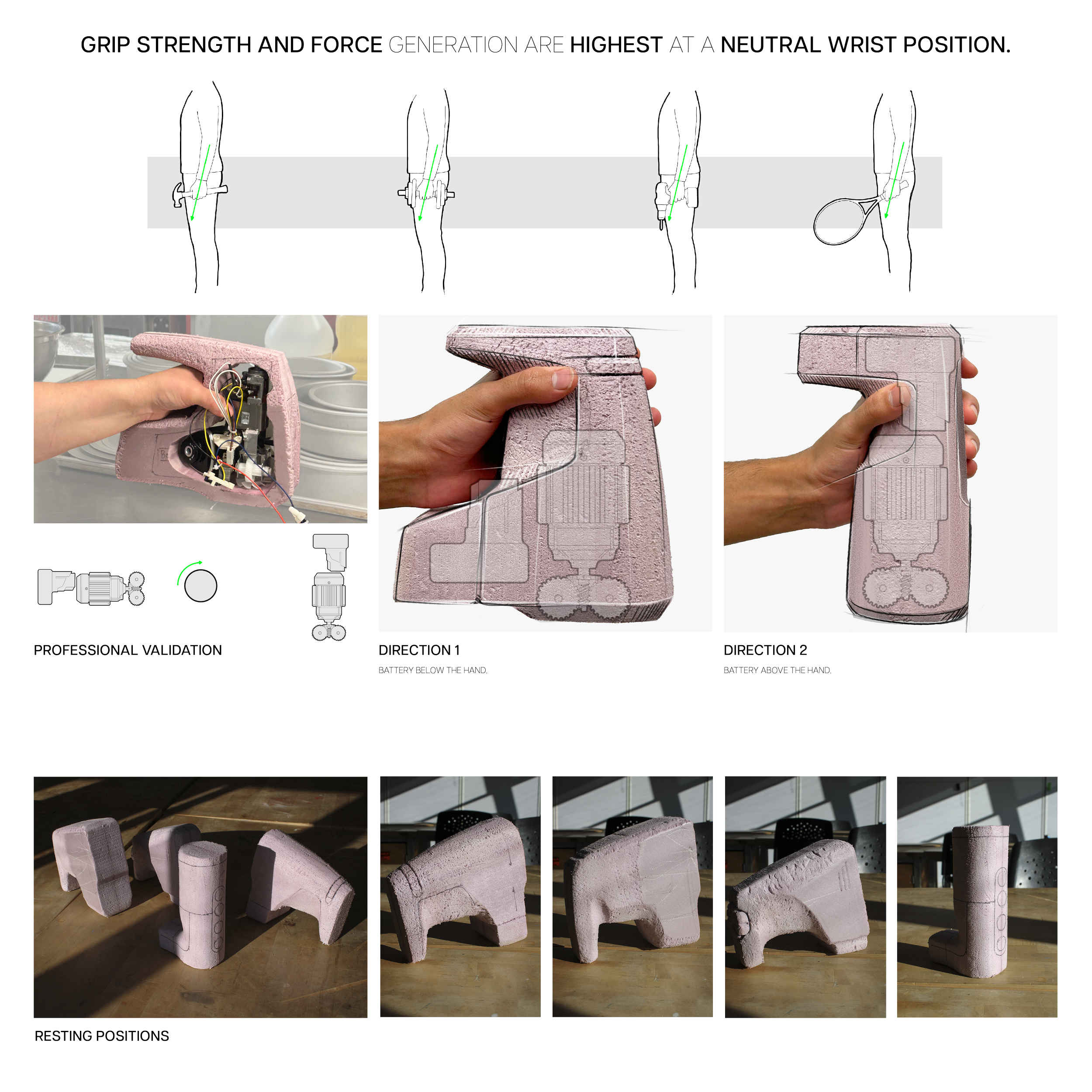 GRIP STRENGTH AND FORCE GENERATION ARE HIGHEST AT A NEUTRAL WRIST POSITION.

PROFESSIONAL VALIDATION

DIRECTION 1

BATTERY BELOW THE HAND.

DIRECTION 2

BATTERY ABOVE THE HAND.

RESTING POSITIONS