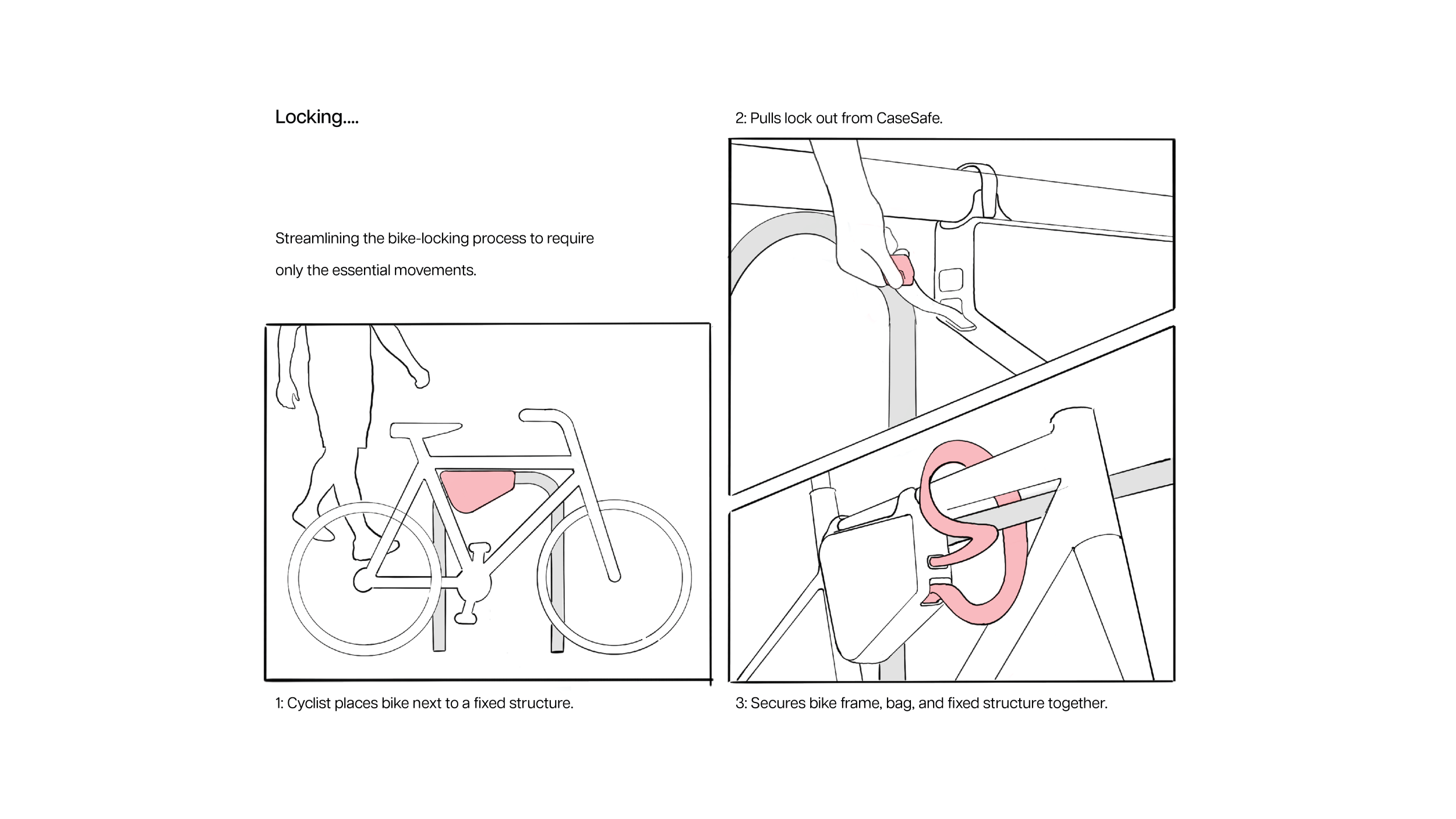 Locking....

Streamlining the bike-locking process to require only the essential movements.

1: Cyclist places bike next to a fixed structure.

2: Pulls lock out from CaseSafe.

3: Secures bike frame, bag, and fixed structure together.