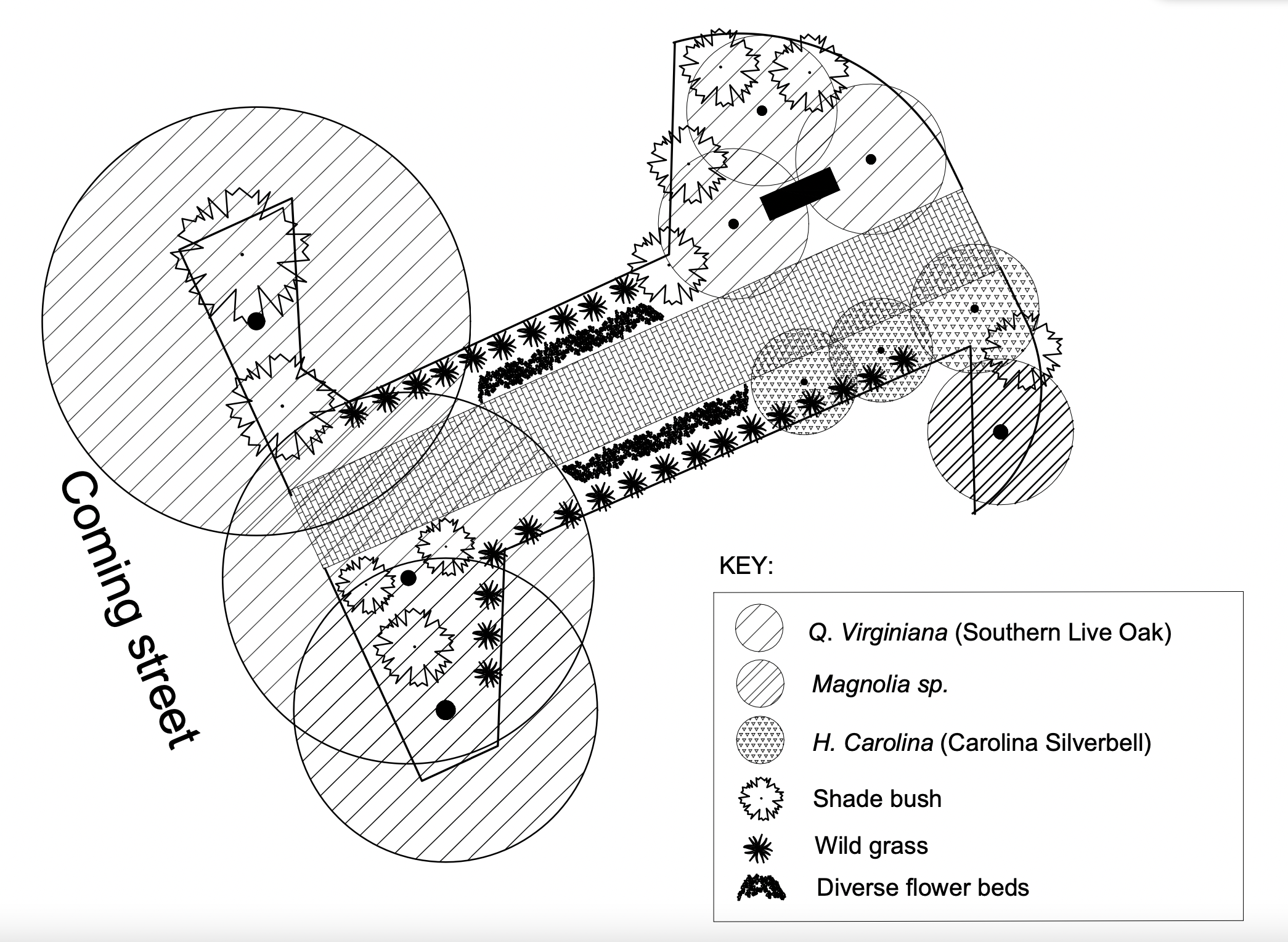 Coming street

KEY:

Q. Virginiana (Southern Live Oak)

Magnolia sp.

H. Carolina (Carolina Silverbell)

Shade bush

Wild grass

Diverse flower beds