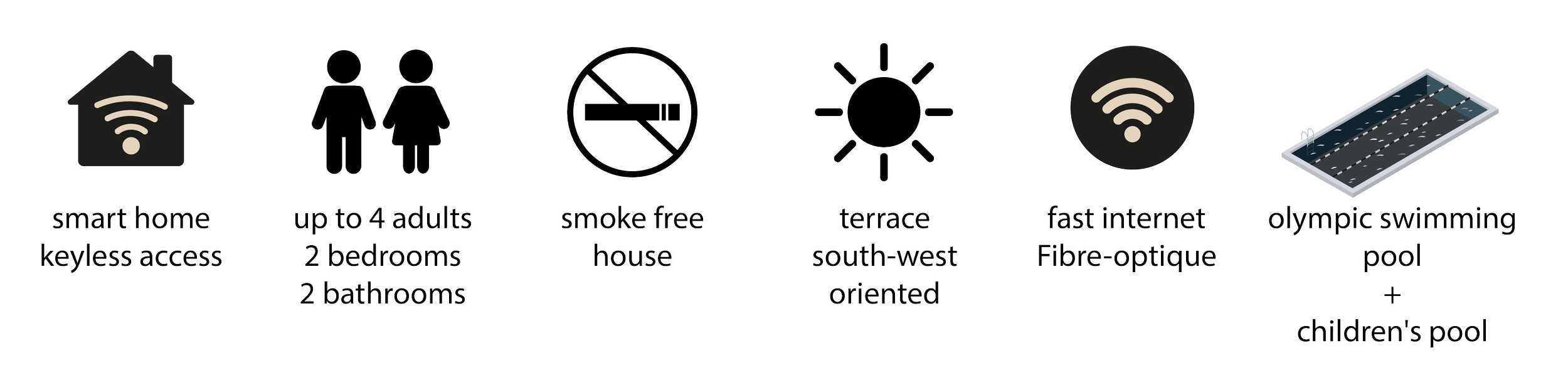 smart home
keyless access

up to 4 adults
2 bedrooms
2 bathrooms

smoke free
house

terrace
south-west
oriented

fast internet
Fibre-optique

olympic swimming
pool
+
children's pool