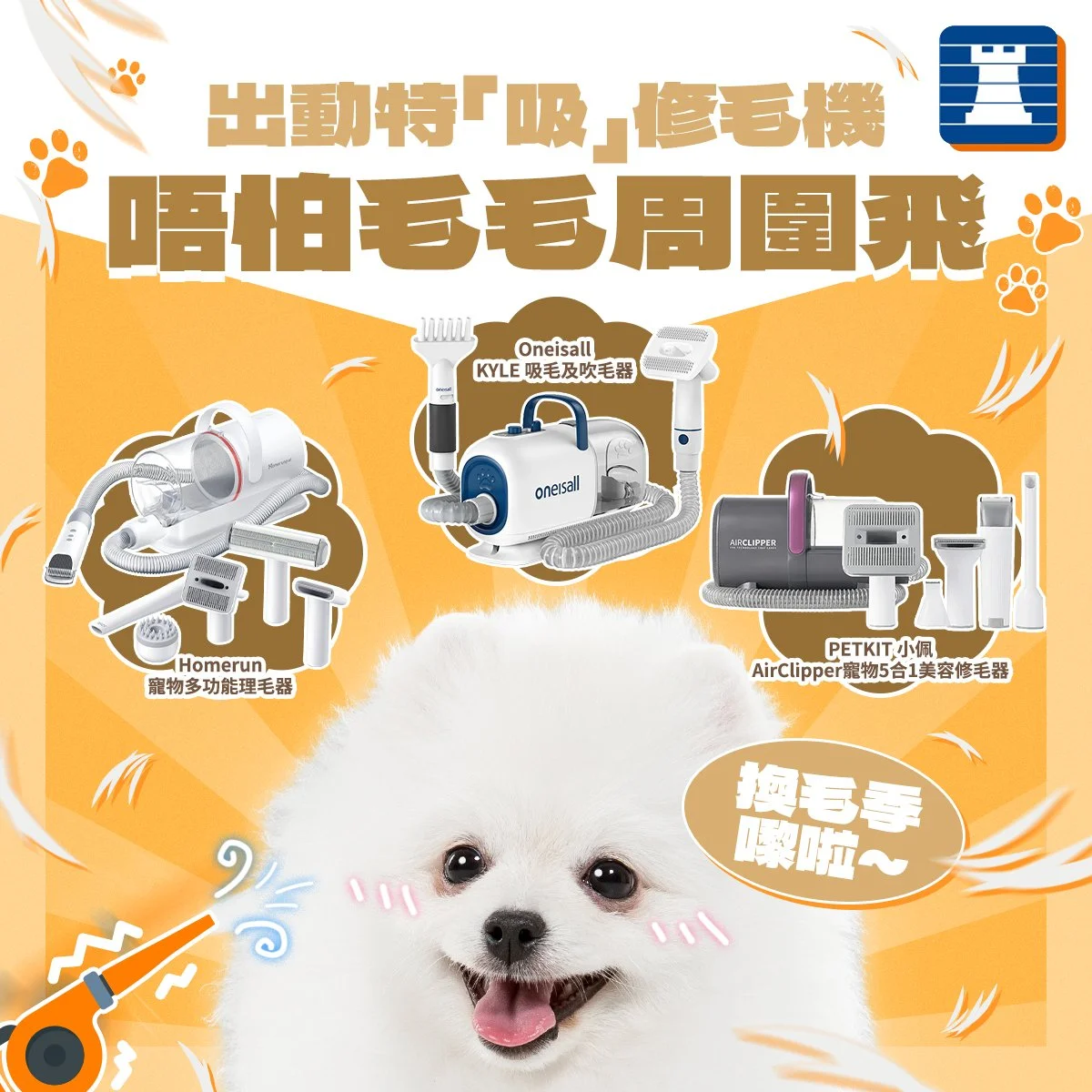 出動特「吸」修毛機
唔怕毛毛周圍飛

Oneisall
KYLE 吸毛及吹毛器

oneisall

oneisall

Homerun
寵物多功能理毛器

AIRCLIPPER

PETKIT 小佩
AirClipper寵物5合1美容修毛器

換毛季
嚟啦~