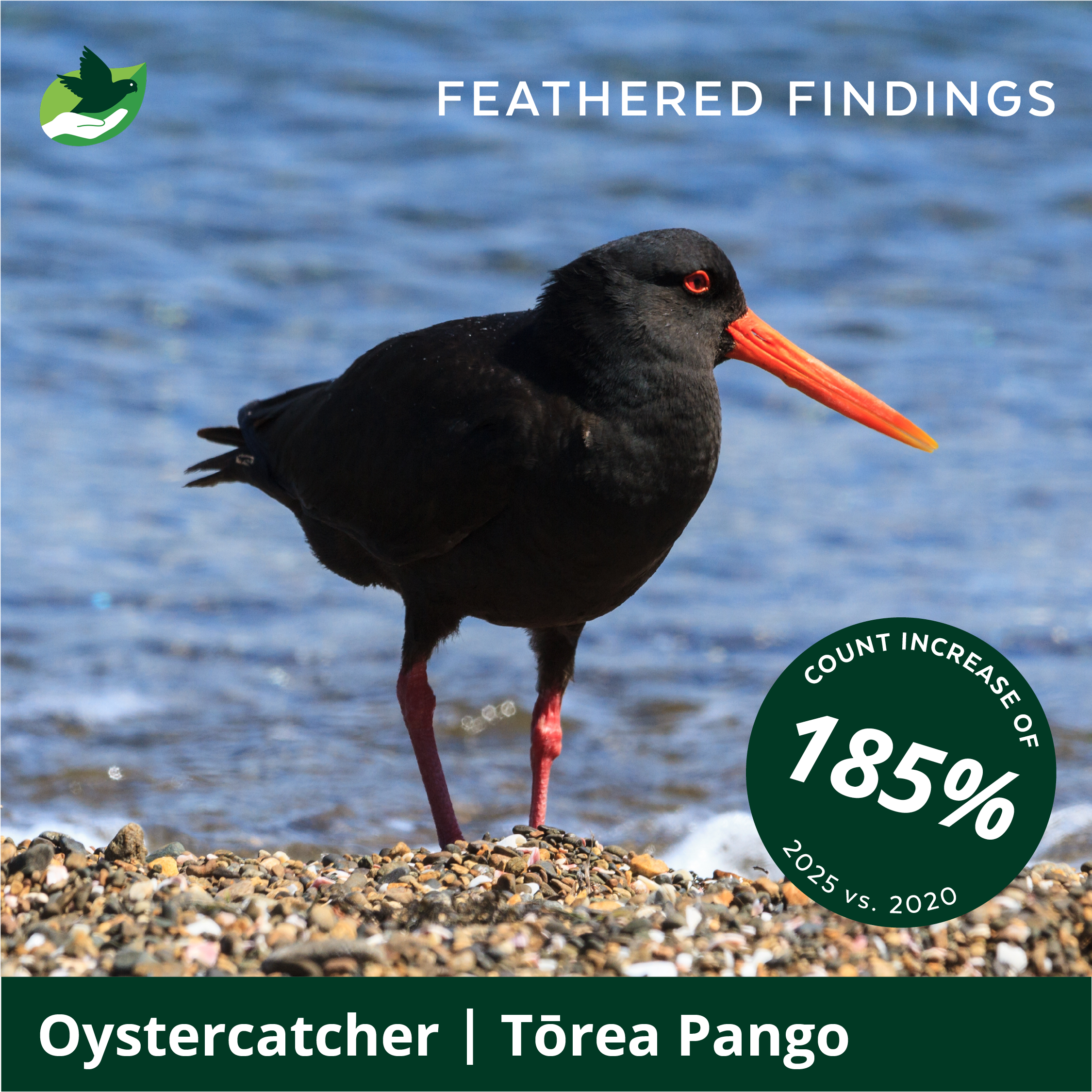 FEATHERED FINDINGS

COUNT INCREASE OF

185%

2025 vs. 2020

Oystercatcher | Tōrea Pango