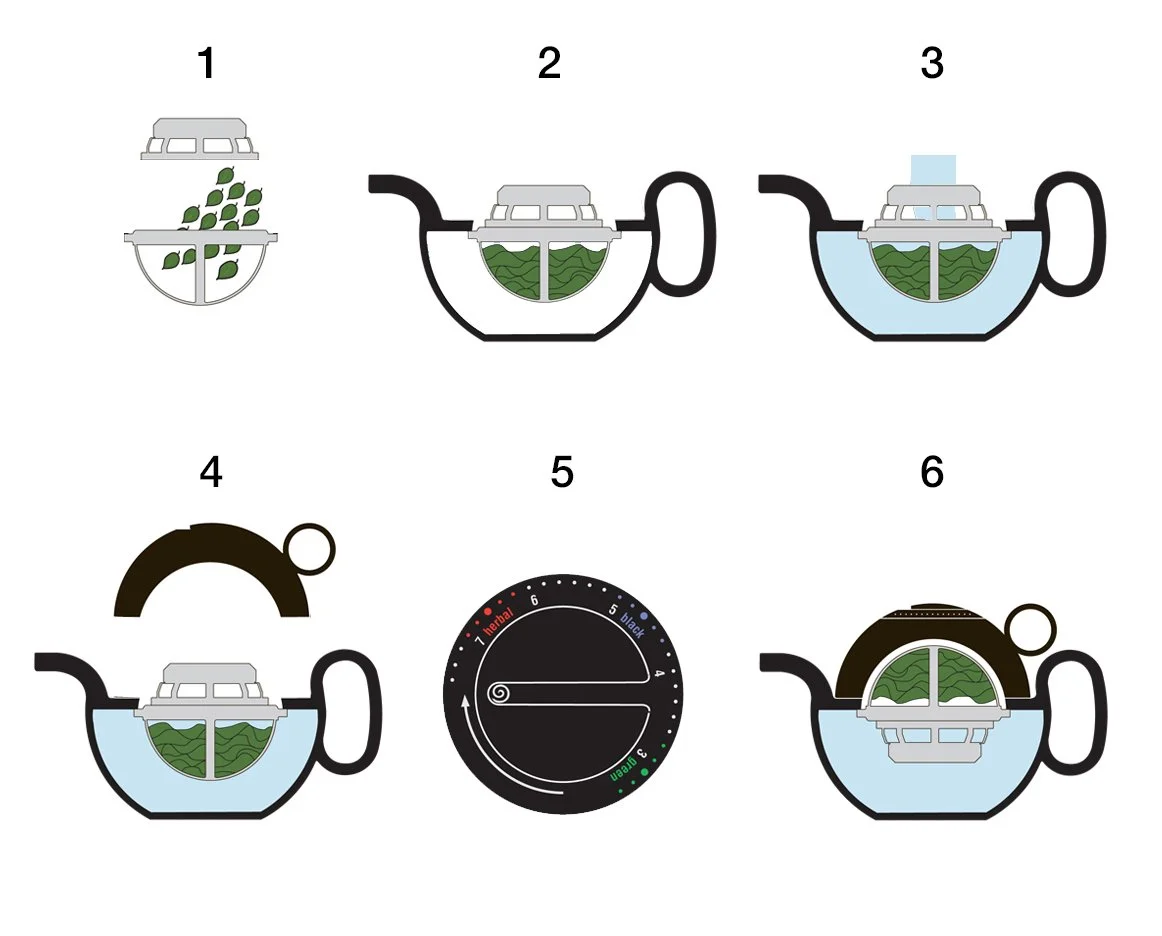 1
2
3
4
5
6

7 herbal
6
5 black
4
3 green