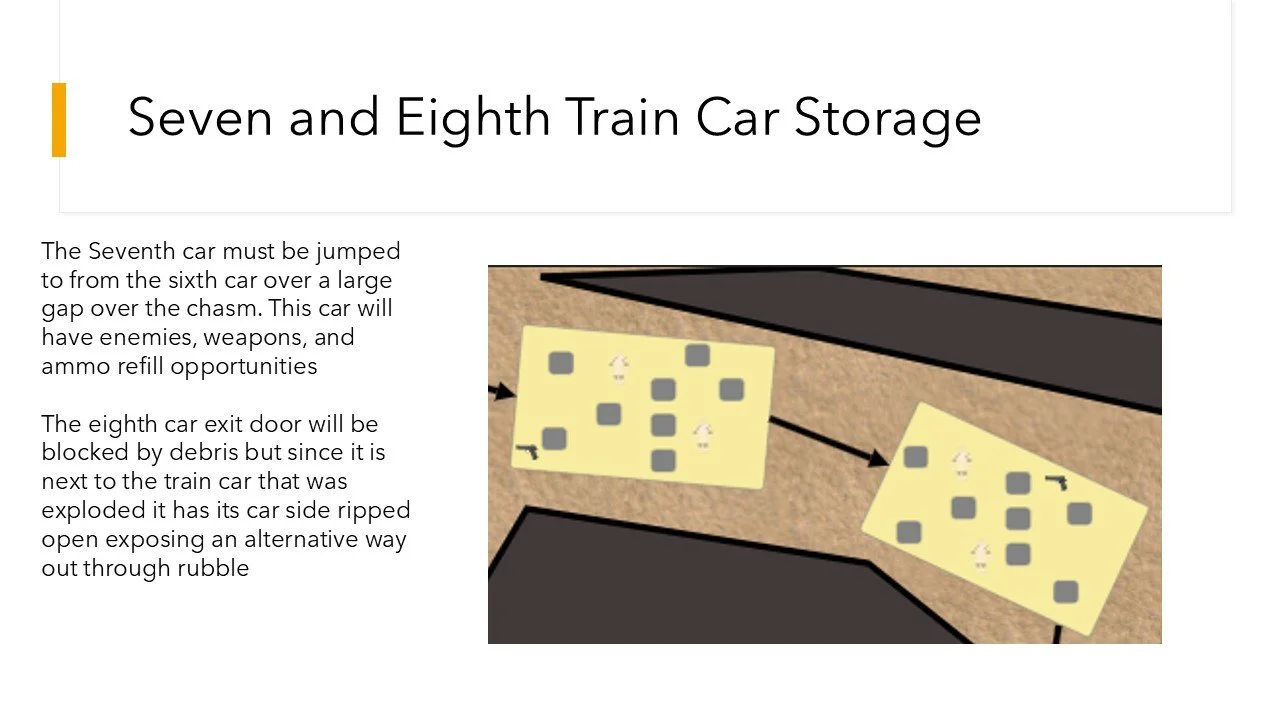 Seven and Eighth Train Car Storage

The Seventh car must be jumped to from the sixth car over a large gap over the chasm. This car will have enemies, weapons, and ammo refill opportunities

The eighth car exit door will be blocked by debris but since it is next to the train car that was exploded it has its car side ripped open exposing an alternative way out through rubble