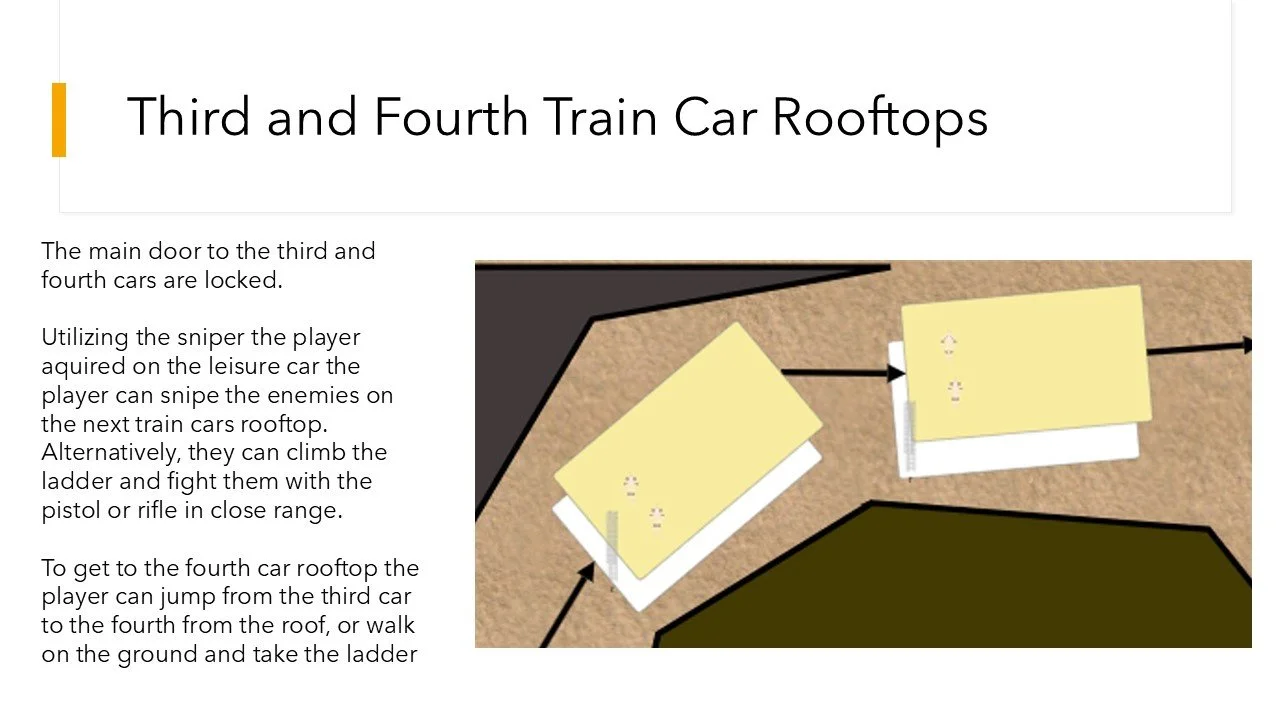 Third and Fourth Train Car Rooftops

The main door to the third and fourth cars are locked.

Utilizing the sniper the player aquired on the leisure car the player can snipe the enemies on the next train cars rooftop. Alternatively, they can climb the ladder and fight them with the pistol or rifle in close range.

To get to the fourth car rooftop the player can jump from the third car to the fourth from the roof, or walk on the ground and take the ladder