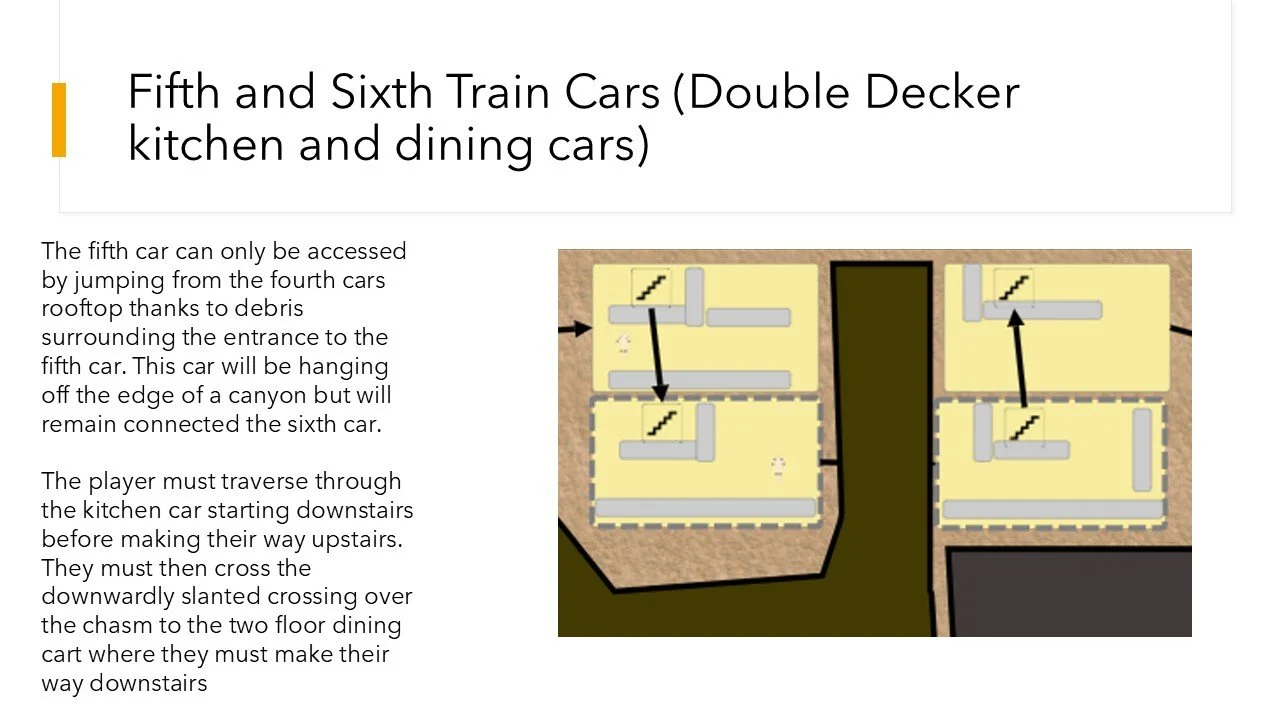 Fifth and Sixth Train Cars (Double Decker kitchen and dining cars)

The fifth car can only be accessed by jumping from the fourth cars rooftop thanks to debris surrounding the entrance to the fifth car. This car will be hanging off the edge of a canyon but will remain connected the sixth car.

The player must traverse through the kitchen car starting downstairs before making their way upstairs. They must then cross the downwardly slanted crossing over the chasm to the two floor dining cart where they must make their way downstairs