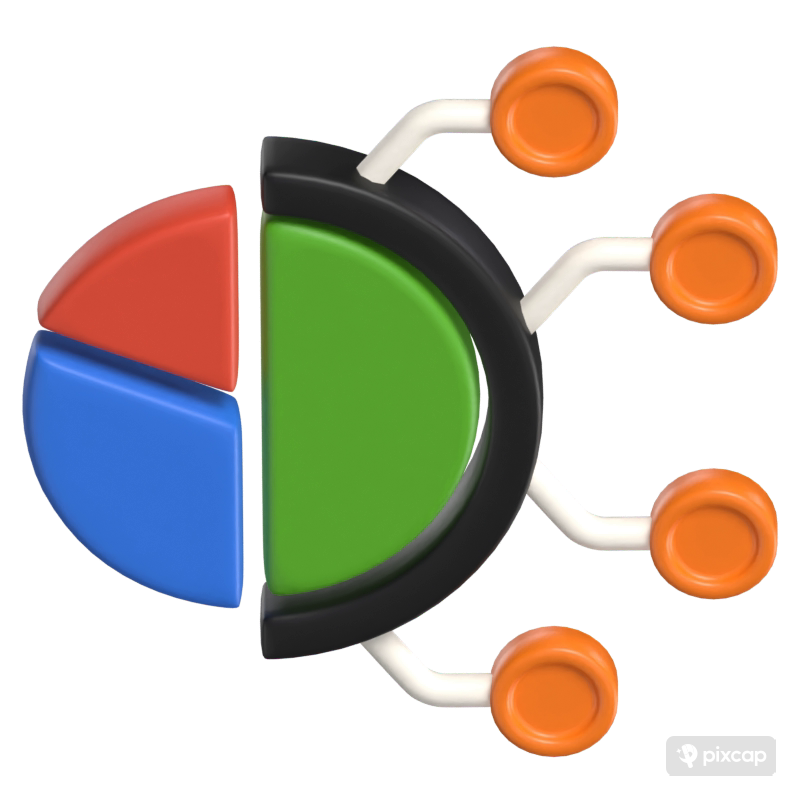 pixcap