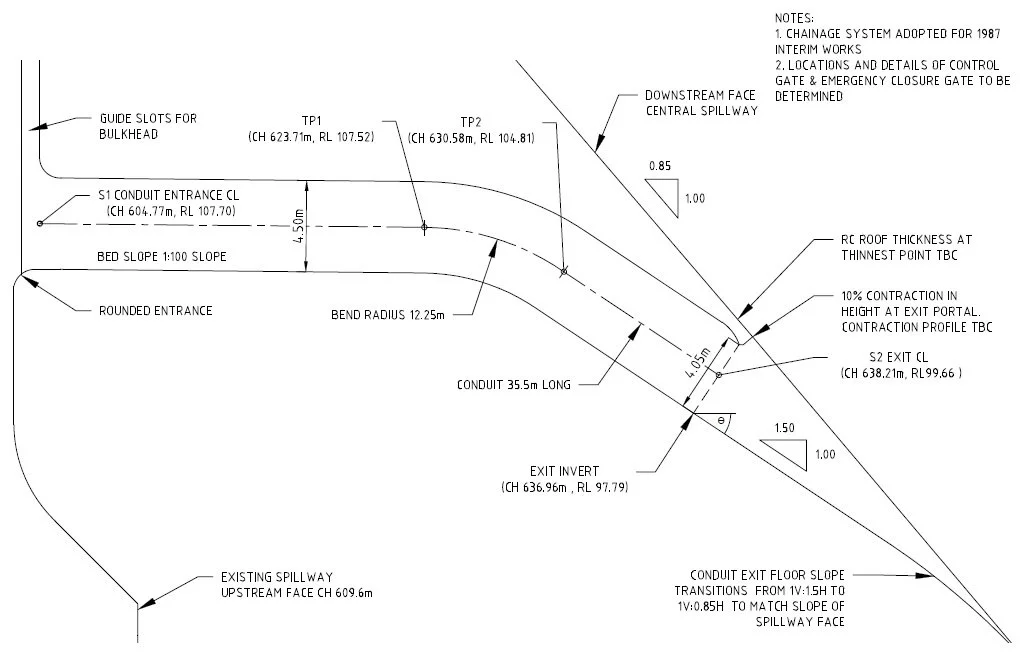 NOTES:
1. CHAINAGE SYSTEM ADOPTED FOR 1987 INTERIM WORKS
2. LOCATIONS AND DETAILS OF CONTROL GATE & EMERGENCY CLOSURE GATE TO BE DETERMINED

GUIDE SLOTS FOR BULKHEAD

TP1
(CH 623.71m, RL 107.52)

TP2
(CH 630.58m, RL 104.81)

DOWNSTREAM FACE CENTRAL SPILLWAY

0.85
1.00

S1 CONDUIT ENTRANCE CL
(CH 604.77m, RL 107.70)

4.50m

BED SLOPE 1:100 SLOPE

RC ROOF THICKNESS AT THINNEST POINT TBC

ROUNDED ENTRANCE

BEND RADIUS 12.25m

10% CONTRACTION IN HEIGHT AT EXIT PORTAL. CONTRACTION PROFILE TBC

4.05m

S2 EXIT CL
(CH 638.21m, RL99.66 )

CONDUIT 35.5m LONG

θ

1.50
1.00

EXIT INVERT
(CH 636.96m , RL 97.79)

EXISTING SPILLWAY
UPSTREAM FACE CH 609.6m

CONDUIT EXIT FLOOR SLOPE TRANSITIONS FROM 1V:1.5H TO 1V:0.85H TO MATCH SLOPE OF SPILLWAY FACE