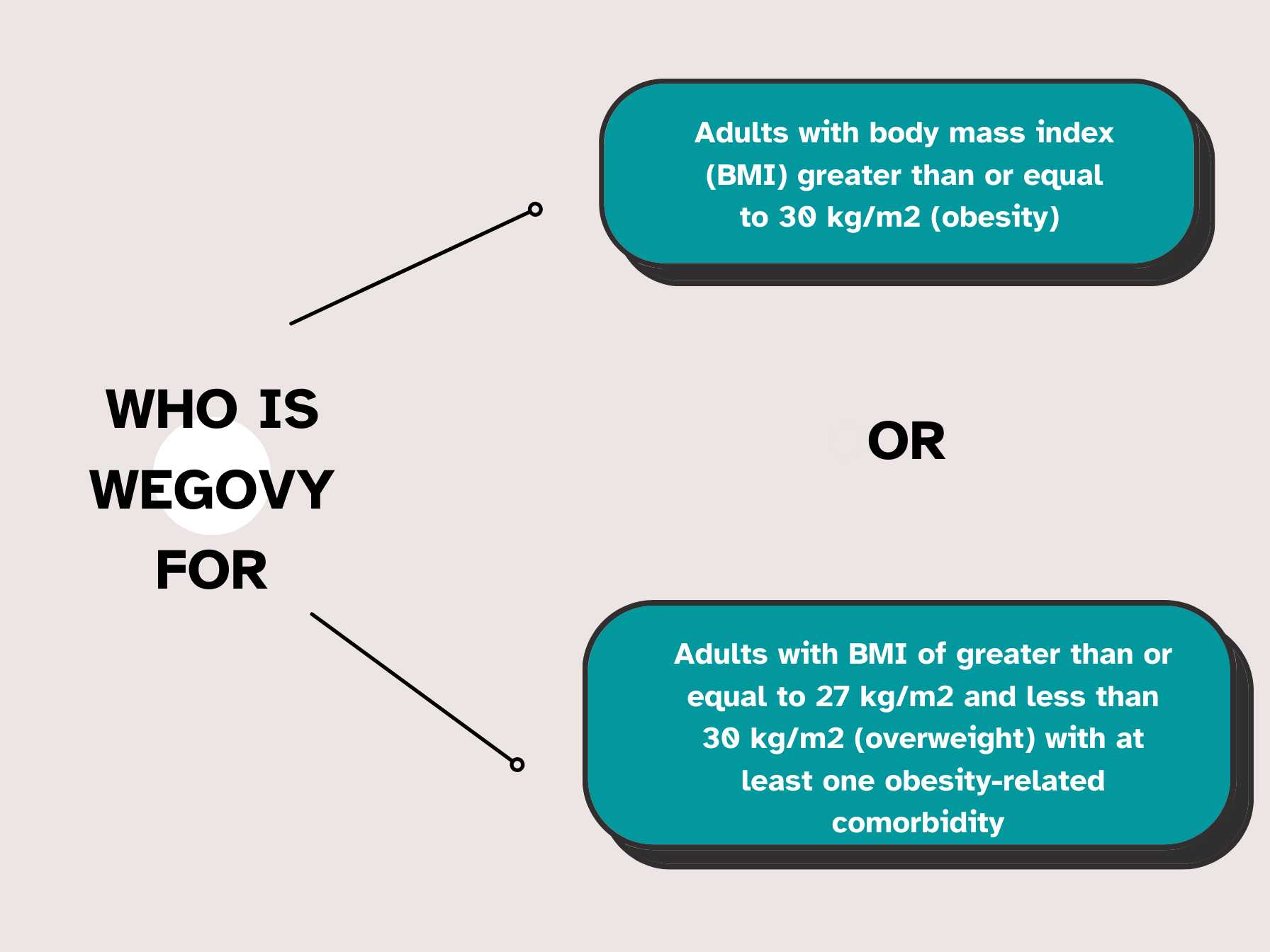 WHO IS WEGOVY FOR

Adults with body mass index (BMI) greater than or equal to 30 kg/m2 (obesity)

OR

Adults with BMI of greater than or equal to 27 kg/m2 and less than 30 kg/m2 (overweight) with at least one obesity-related comorbidity