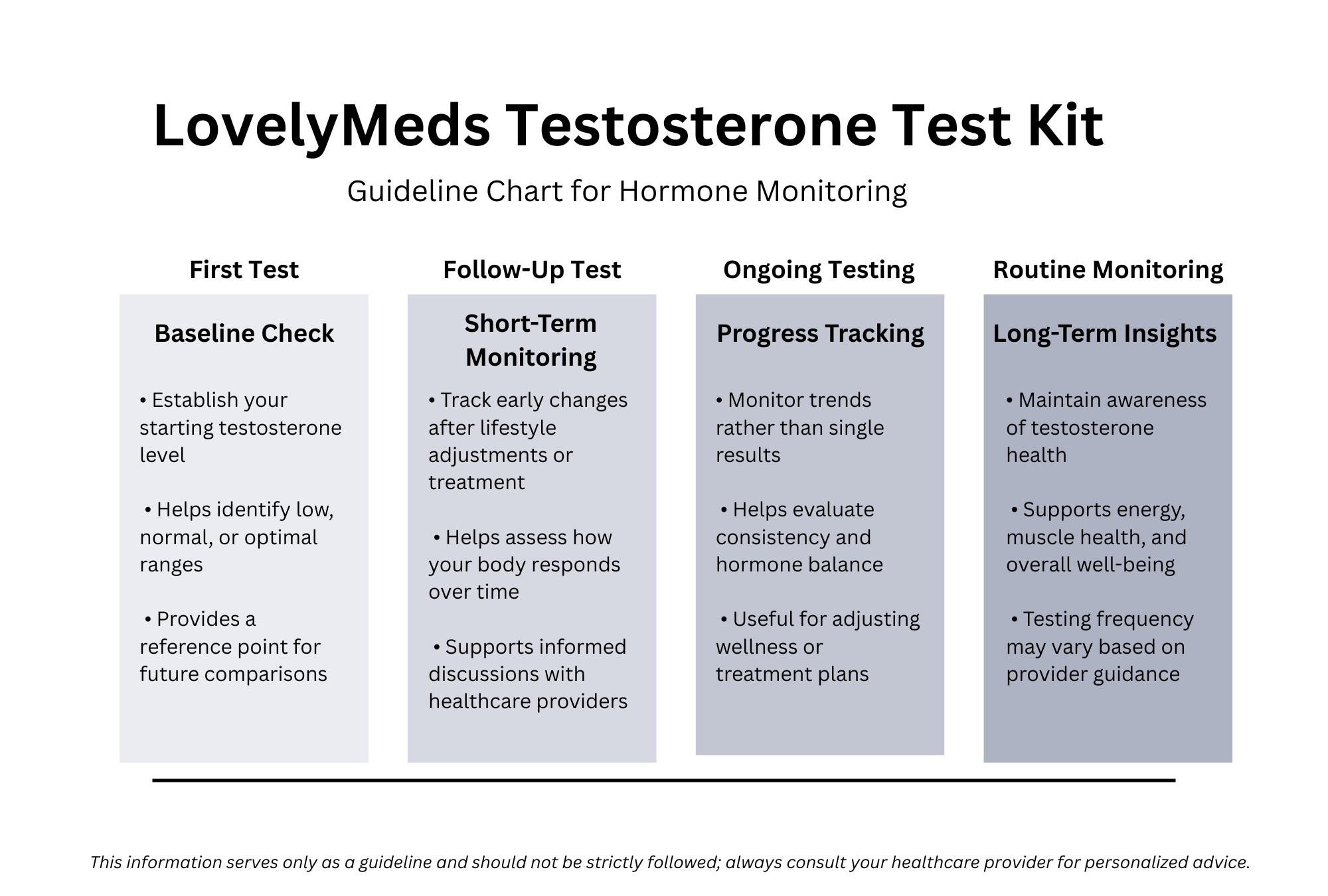 LovelyMeds Testosterone Test Kit

Guideline Chart for Hormone Monitoring

First Test

Baseline Check

• Establish your starting testosterone level

• Helps identify low, normal, or optimal ranges

• Provides a reference point for future comparisons

Follow-Up Test

Short-Term Monitoring

• Track early changes after lifestyle adjustments or treatment

• Helps assess how your body responds over time

• Supports informed discussions with healthcare providers

Ongoing Testing

Progress Tracking

• Monitor trends rather than single results

• Helps evaluate consistency and hormone balance

• Useful for adjusting wellness or treatment plans

Routine Monitoring

Long-Term Insights

• Maintain awareness of testosterone health

• Supports energy, muscle health, and overall well-being

• Testing frequency may vary based on provider guidance

This information serves only as a guideline and should not be strictly followed; always consult your healthcare provider for personalized advice.