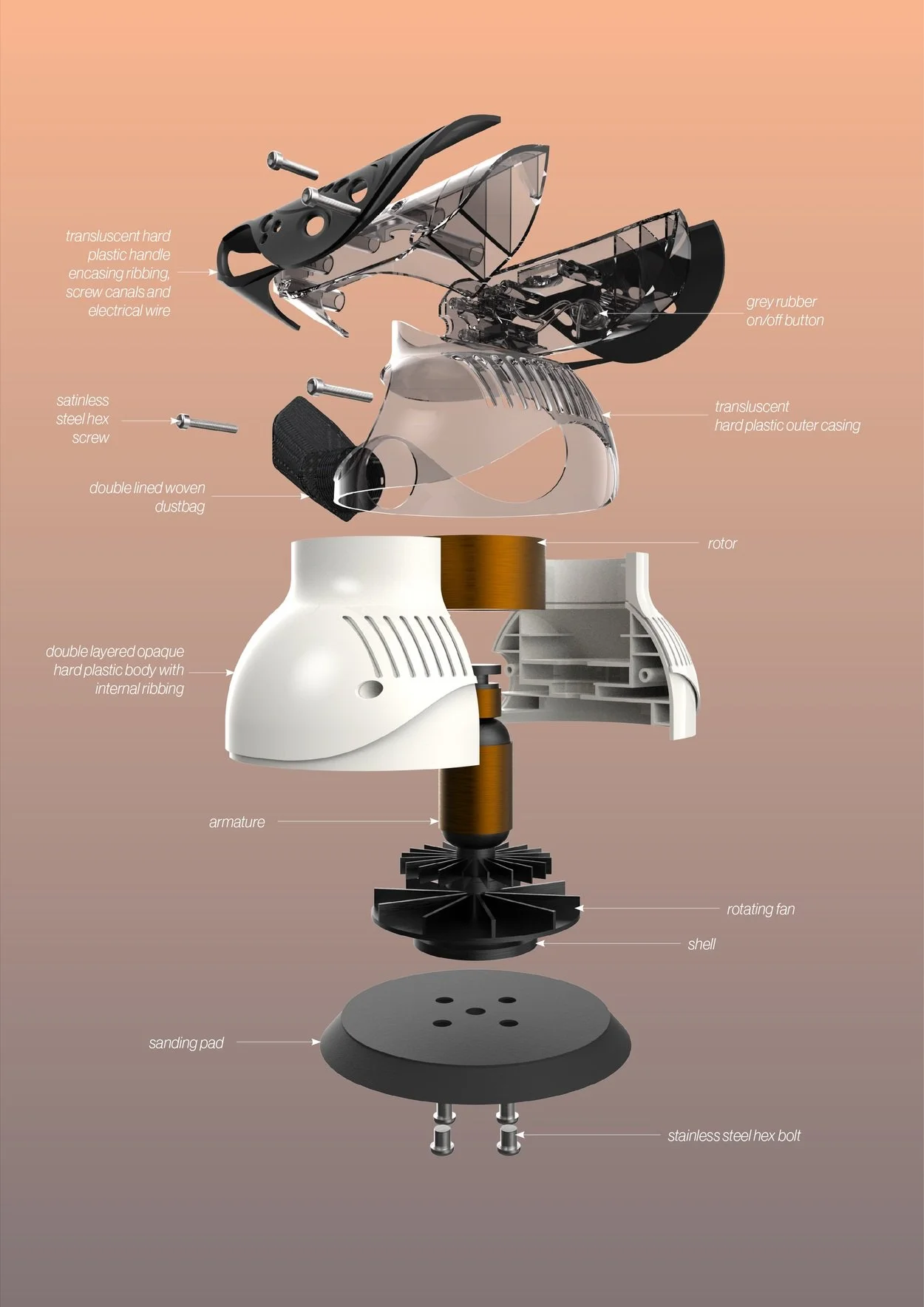 transluscent hard plastic handle encasing ribbing, screw canals and electrical wire

grey rubber on/off button

satinless steel hex screw

transluscent hard plastic outer casing

double lined woven dustbag

rotor

double layered opaque hard plastic body with internal ribbing

armature

rotating fan

shell

sanding pad

stainless steel hex bolt