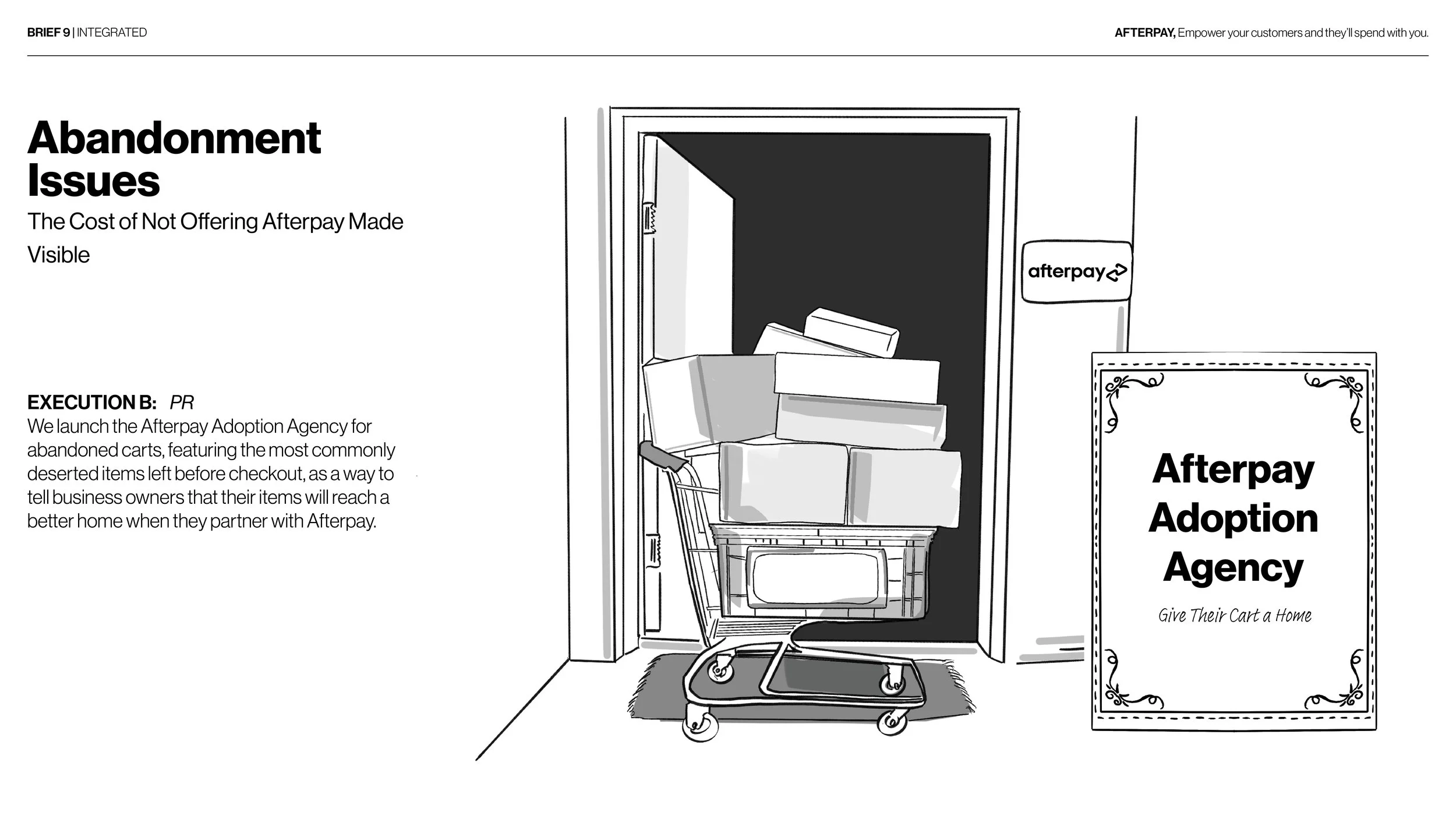 BRIEF 9 | INTEGRATED

AFTERPAY, Empower your customers and they'll spend with you.

Abandonment Issues

The Cost of Not Offering Afterpay Made Visible

EXECUTION B: PR
We launch the Afterpay Adoption Agency for abandoned carts, featuring the most commonly deserted items left before checkout, as a way to tell business owners that their items will reach a better home when they partner with Afterpay.

afterpay

Afterpay Adoption Agency

Give Their Cart a Home