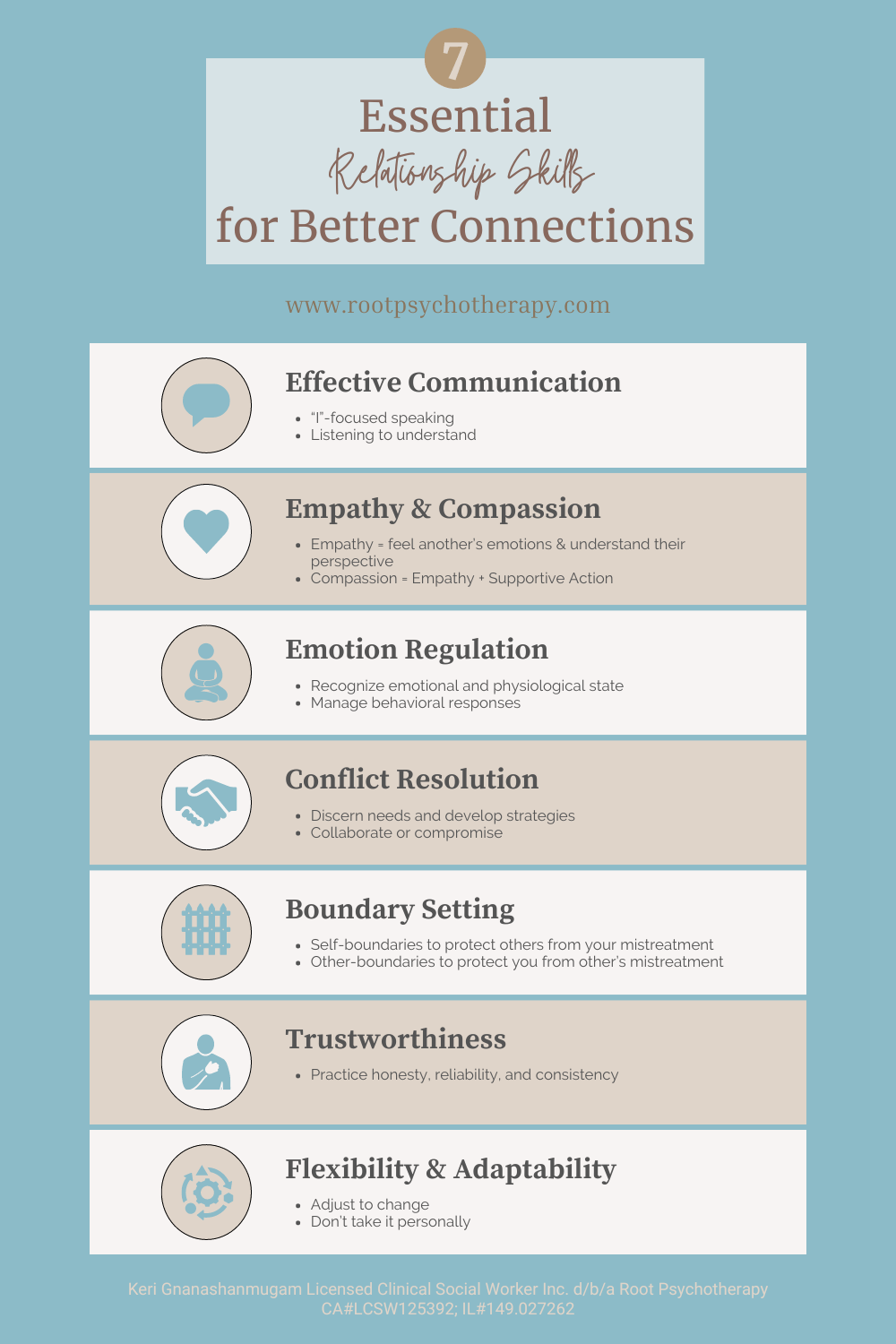 7
Essential
Relationship Skills
for Better Connections

www.rootpsychotherapy.com

Effective Communication
- "I"-focused speaking
- Listening to understand

Empathy & Compassion
- Empathy = feel another's emotions & understand their perspective
- Compassion = Empathy + Supportive Action

Emotion Regulation
- Recognize emotional and physiological state
- Manage behavioral responses

Conflict Resolution
- Discern needs and develop strategies
- Collaborate or compromise

Boundary Setting
- Self-boundaries to protect others from your mistreatment
- Other-boundaries to protect you from other's mistreatment

Trustworthiness
- Practice honesty, reliability, and consistency

Flexibility & Adaptability
- Adjust to change
- Don't take it personally

Keri Gnanashanmugam Licensed Clinical Social Worker Inc. d/b/a Root Psychotherapy
CA#LCSW125392; IL#149.027262