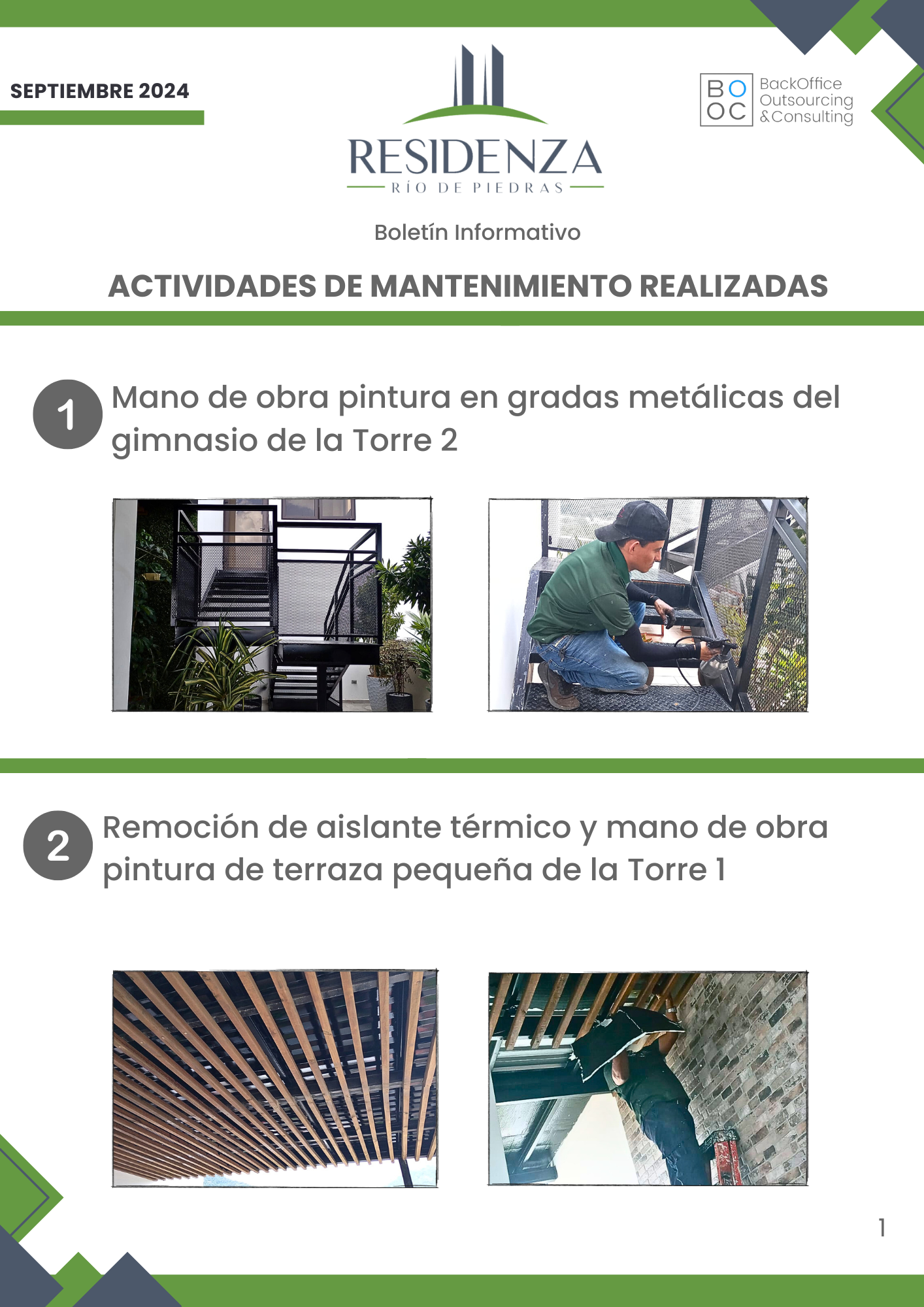 SEPTIEMBRE 2024

RESIDENZA
RÍO DE PIEDRAS

BO
OC
BackOffice
Outsourcing
&Consulting

Boletín Informativo

ACTIVIDADES DE MANTENIMIENTO REALIZADAS

1 Mano de obra pintura en gradas metálicas del gimnasio de la Torre 2

2 Remoción de aislante térmico y mano de obra pintura de terraza pequeña de la Torre 1

1