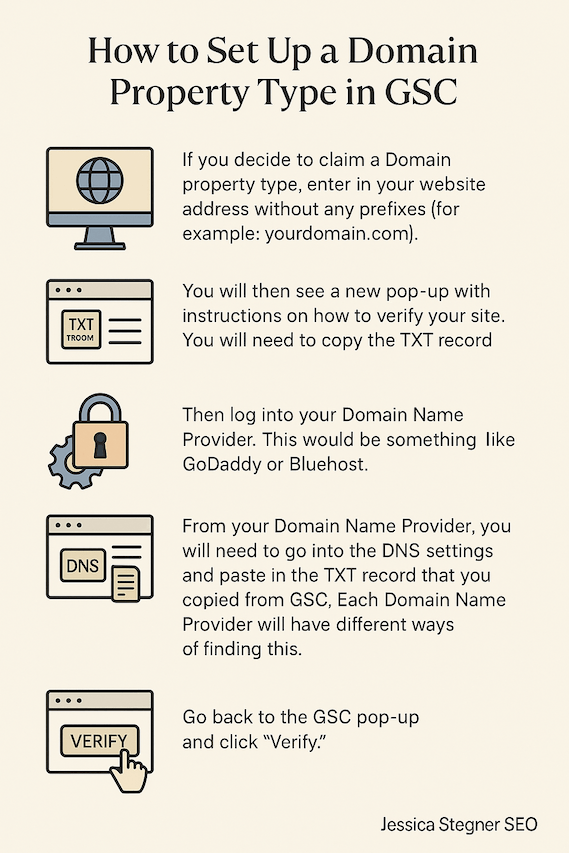 How to Set Up a Domain Property Type in GSC

If you decide to claim a Domain property type, enter in your website address without any prefixes (for example: yourdomain.com).

TXT
TROOM

You will then see a new pop-up with instructions on how to verify your site. You will need to copy the TXT record

Then log into your Domain Name Provider. This would be something like GoDaddy or Bluehost.

DNS

From your Domain Name Provider, you will need to go into the DNS settings and paste in the TXT record that you copied from GSC, Each Domain Name Provider will have different ways of finding this.

VERIFY

Go back to the GSC pop-up and click "Verify."

Jessica Stegner SEO