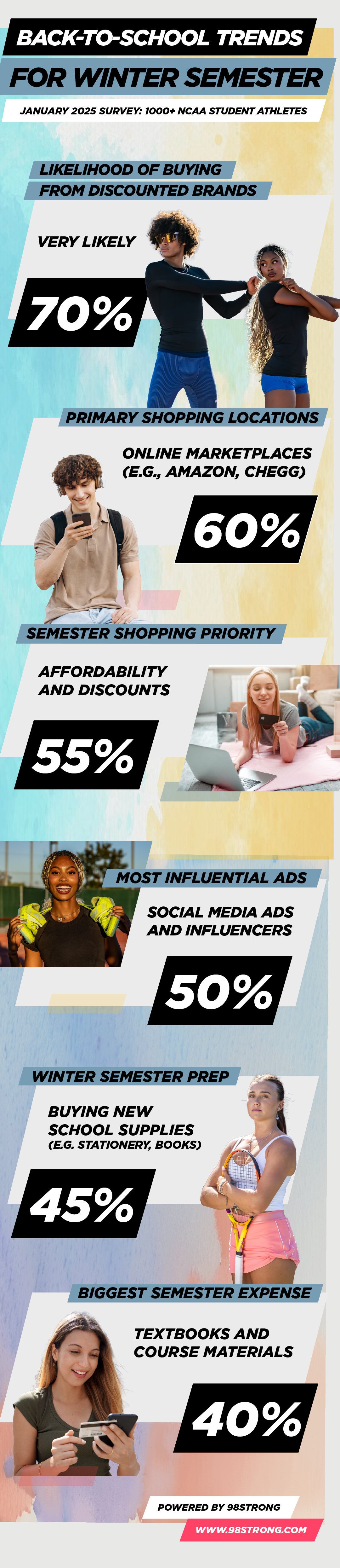 BACK-TO-SCHOOL TRENDS
FOR WINTER SEMESTER

JANUARY 2025 SURVEY: 1000+ NCAA STUDENT ATHLETES

LIKELIHOOD OF BUYING FROM DISCOUNTED BRANDS

VERY LIKELY

70%

PRIMARY SHOPPING LOCATIONS

ONLINE MARKETPLACES (E.G., AMAZON, CHEGG)

60%

SEMESTER SHOPPING PRIORITY

AFFORDABILITY AND DISCOUNTS

55%

MOST INFLUENTIAL ADS

SOCIAL MEDIA ADS AND INFLUENCERS

50%

WINTER SEMESTER PREP

BUYING NEW SCHOOL SUPPLIES
(E.G. STATIONERY, BOOKS)

45%

BIGGEST SEMESTER EXPENSE

TEXTBOOKS AND COURSE MATERIALS

40%

POWERED BY 98STRONG

WWW.98STRONG.COM