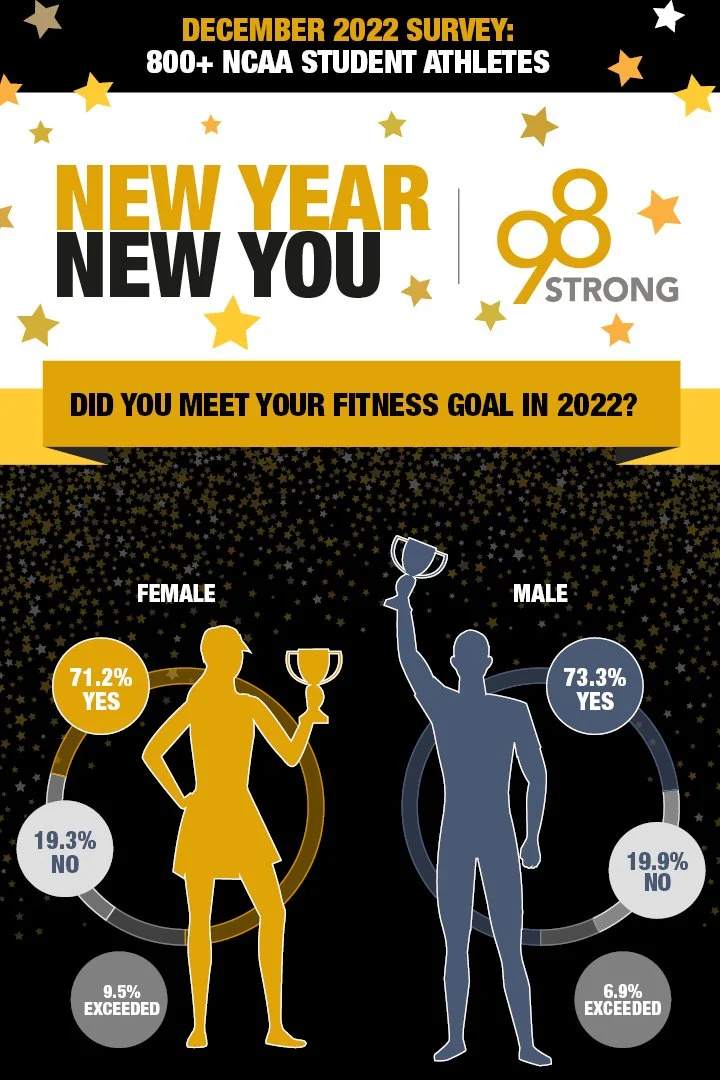 DECEMBER 2022 SURVEY:
800+ NCAA STUDENT ATHLETES

NEW YEAR
NEW YOU

98 STRONG

DID YOU MEET YOUR FITNESS GOAL IN 2022?

FEMALE

71.2% YES

19.3% NO

9.5% EXCEEDED

MALE

73.3% YES

19.9% NO

6.9% EXCEEDED