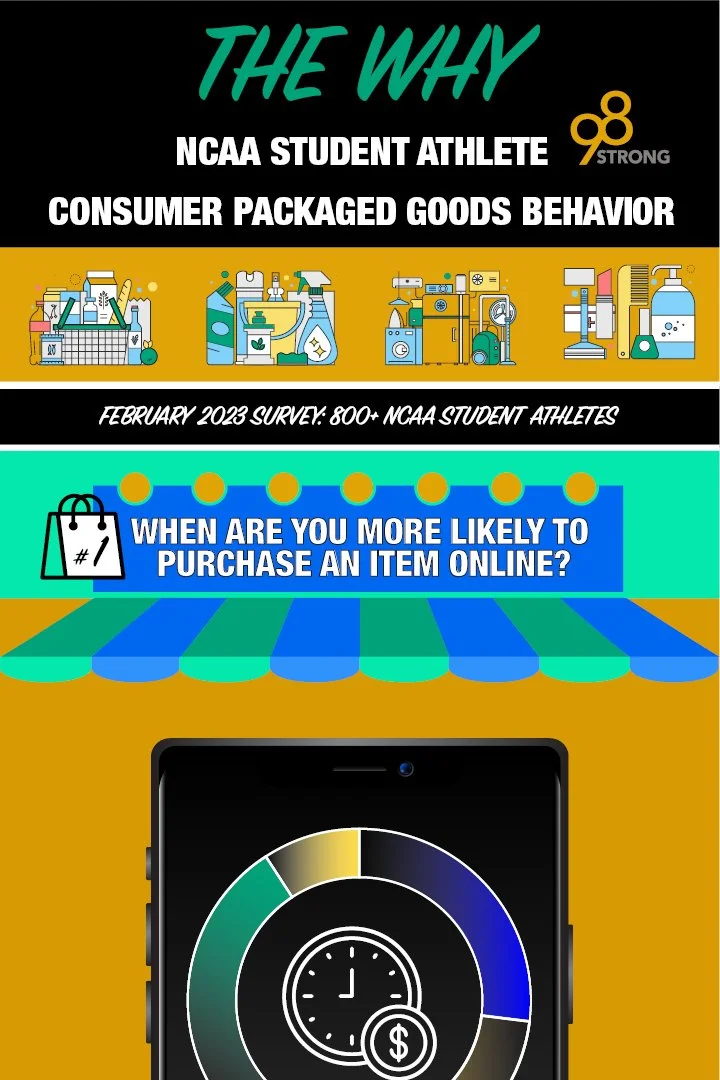 THE WHY

NCAA STUDENT ATHLETE

98 STRONG

CONSUMER PACKAGED GOODS BEHAVIOR

FEBRUARY 2023 SURVEY: 800+ NCAA STUDENT ATHLETES

#1

WHEN ARE YOU MORE LIKELY TO PURCHASE AN ITEM ONLINE?

$