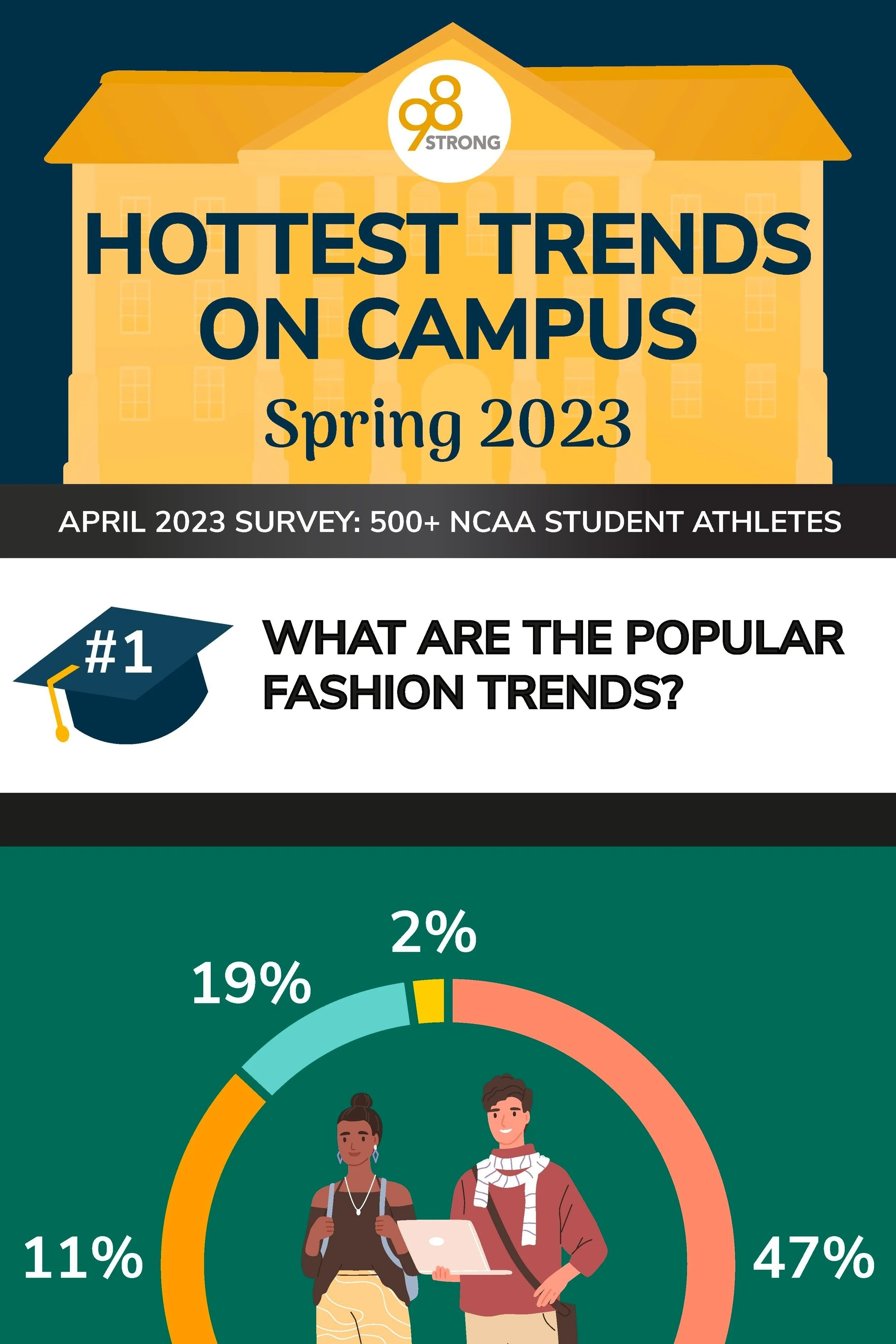 98 STRONG

HOTTEST TRENDS ON CAMPUS

Spring 2023

APRIL 2023 SURVEY: 500+ NCAA STUDENT ATHLETES

#1

WHAT ARE THE POPULAR FASHION TRENDS?

2%

19%

11%

47%