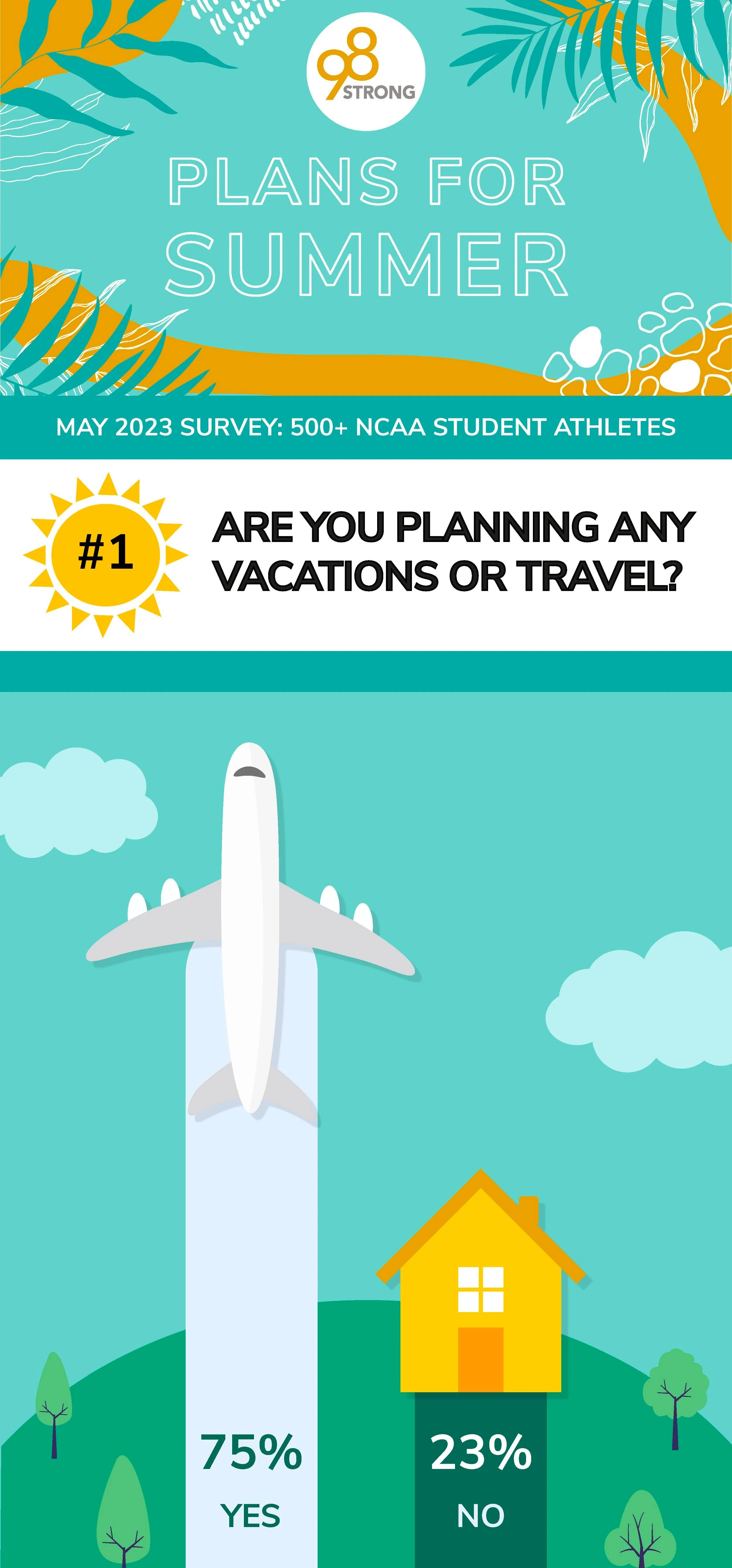 98 STRONG

PLANS FOR SUMMER

MAY 2023 SURVEY: 500+ NCAA STUDENT ATHLETES

#1

ARE YOU PLANNING ANY VACATIONS OR TRAVEL?

75%
YES

23%
NO