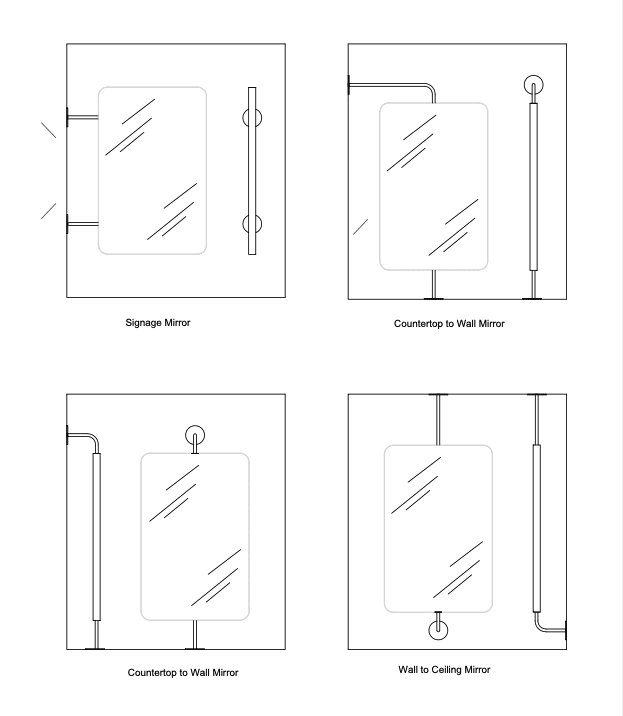 Signage Mirror

Countertop to Wall Mirror

Countertop to Wall Mirror

Wall to Ceiling Mirror