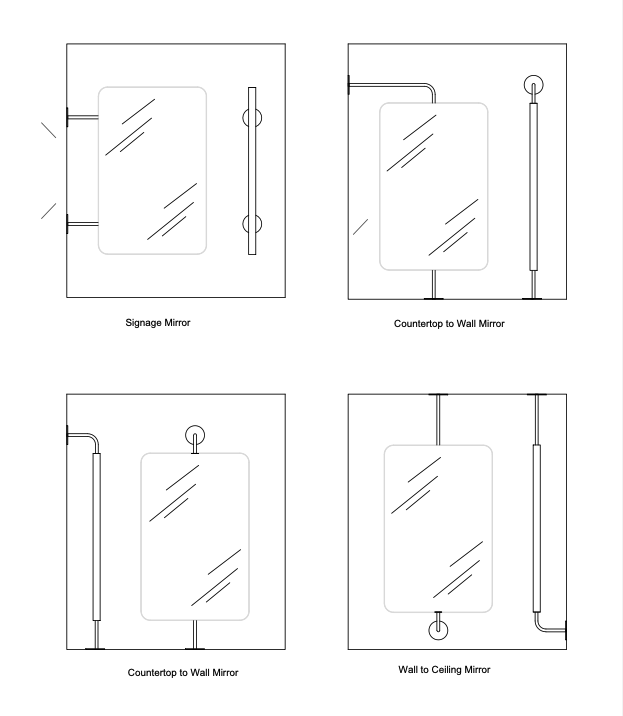 Signage Mirror

Countertop to Wall Mirror

Countertop to Wall Mirror

Wall to Ceiling Mirror