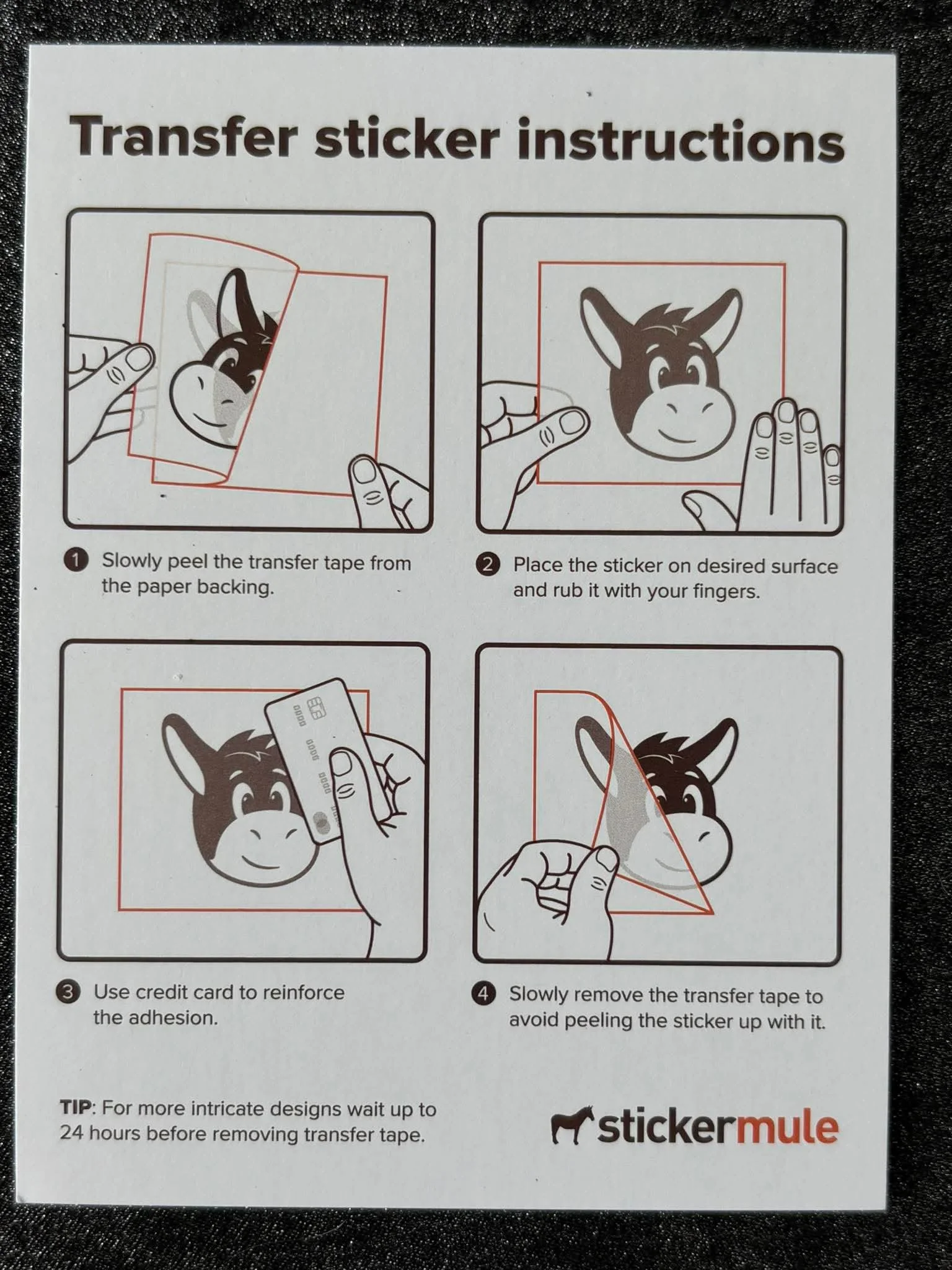 Transfer sticker instructions

1 Slowly peel the transfer tape from the paper backing.

2 Place the sticker on desired surface and rub it with your fingers.

3 Use credit card to reinforce the adhesion.

4 Slowly remove the transfer tape to avoid peeling the sticker up with it.

TIP: For more intricate designs wait up to 24 hours before removing transfer tape.

stickermule