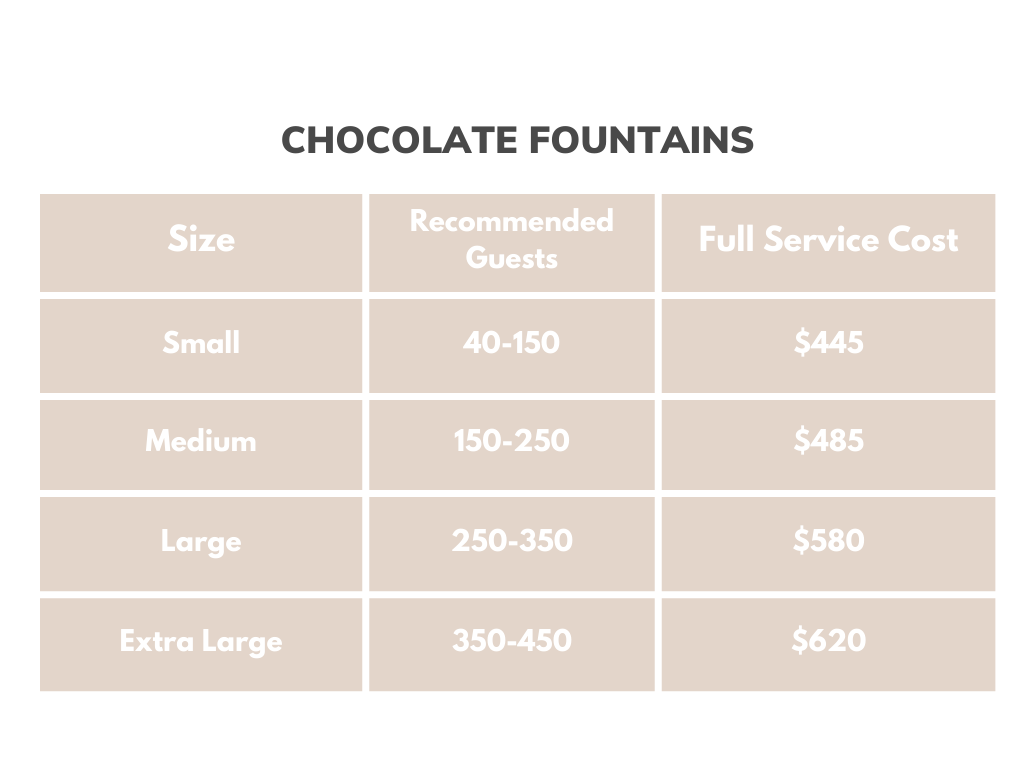 CHOCOLATE FOUNTAINS

| Size | Recommended Guests | Full Service Cost |
|---|---|---|
| Small | 40-150 | \$445 |
| Medium | 150-250 | \$485 |
| Large | 250-350 | \$580 |
| Extra Large | 350-450 | \$620 |