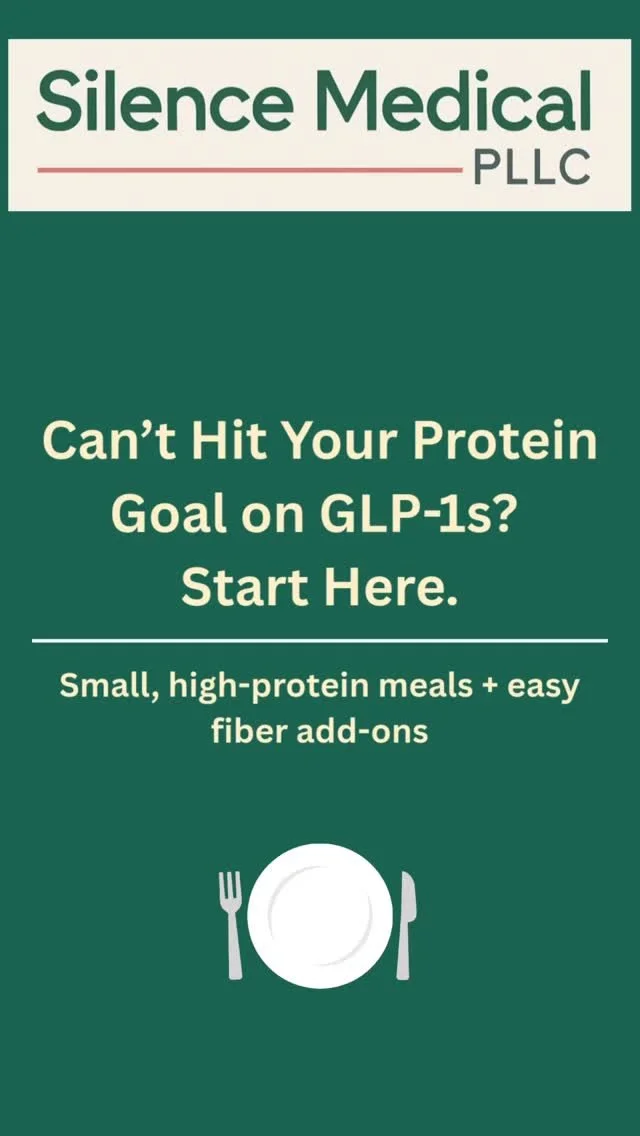 Silence Medical
PLLC

Can't Hit Your Protein Goal on GLP-1s? Start Here.

Small, high-protein meals + easy fiber add-ons