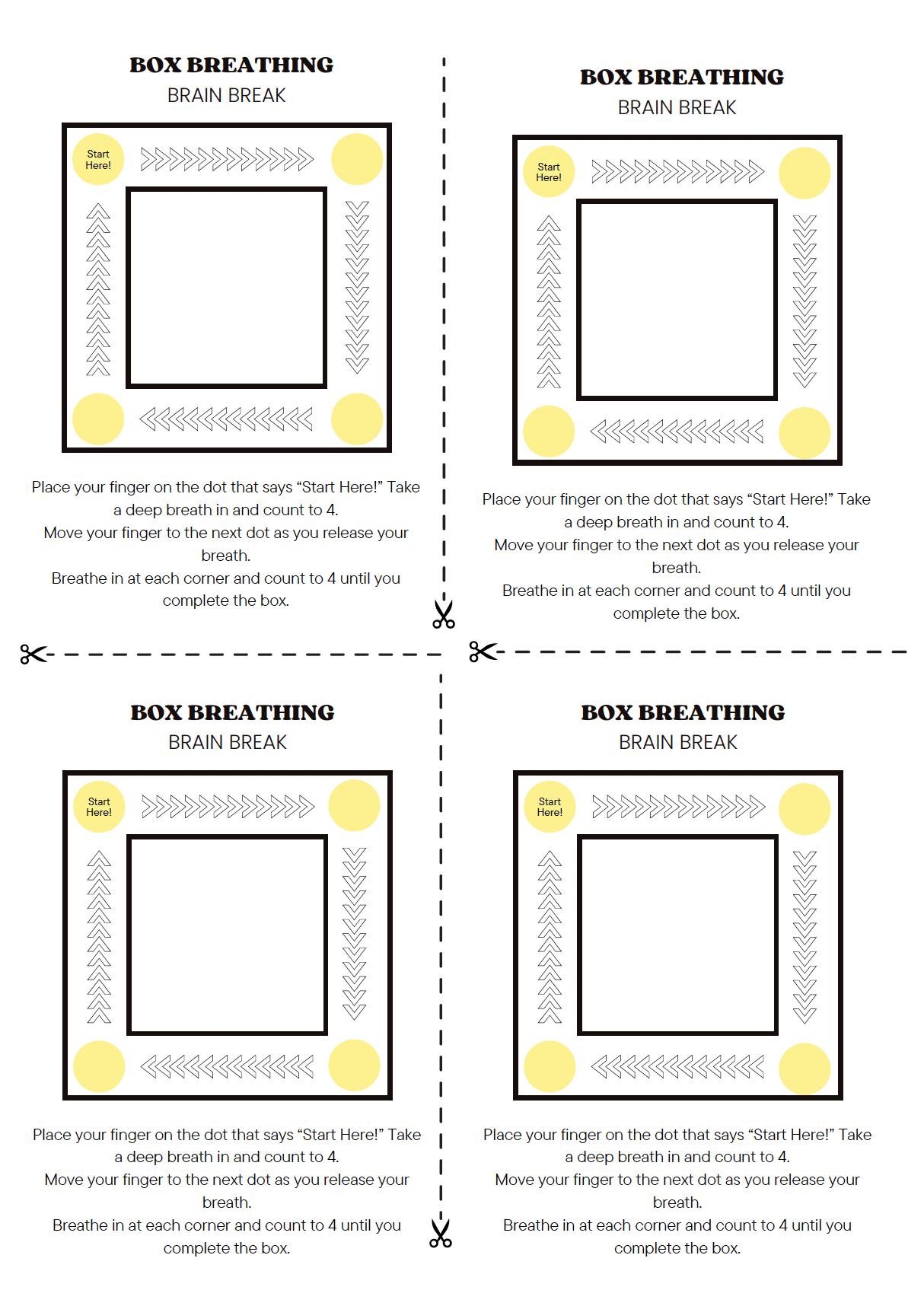 BOX BREATHING
BRAIN BREAK

Start Here!

Place your finger on the dot that says “Start Here!” Take a deep breath in and count to 4.
Move your finger to the next dot as you release your breath.
Breathe in at each corner and count to 4 until you complete the box.

BOX BREATHING
BRAIN BREAK

Start Here!

Place your finger on the dot that says “Start Here!” Take a deep breath in and count to 4.
Move your finger to the next dot as you release your breath.
Breathe in at each corner and count to 4 until you complete the box.

BOX BREATHING
BRAIN BREAK

Start Here!

Place your finger on the dot that says “Start Here!” Take a deep breath in and count to 4.
Move your finger to the next dot as you release your breath.
Breathe in at each corner and count to 4 until you complete the box.

BOX BREATHING
BRAIN BREAK

Start Here!

Place your finger on the dot that says “Start Here!” Take a deep breath in and count to 4.
Move your finger to the next dot as you release your breath.
Breathe in at each corner and count to 4 until you complete the box.