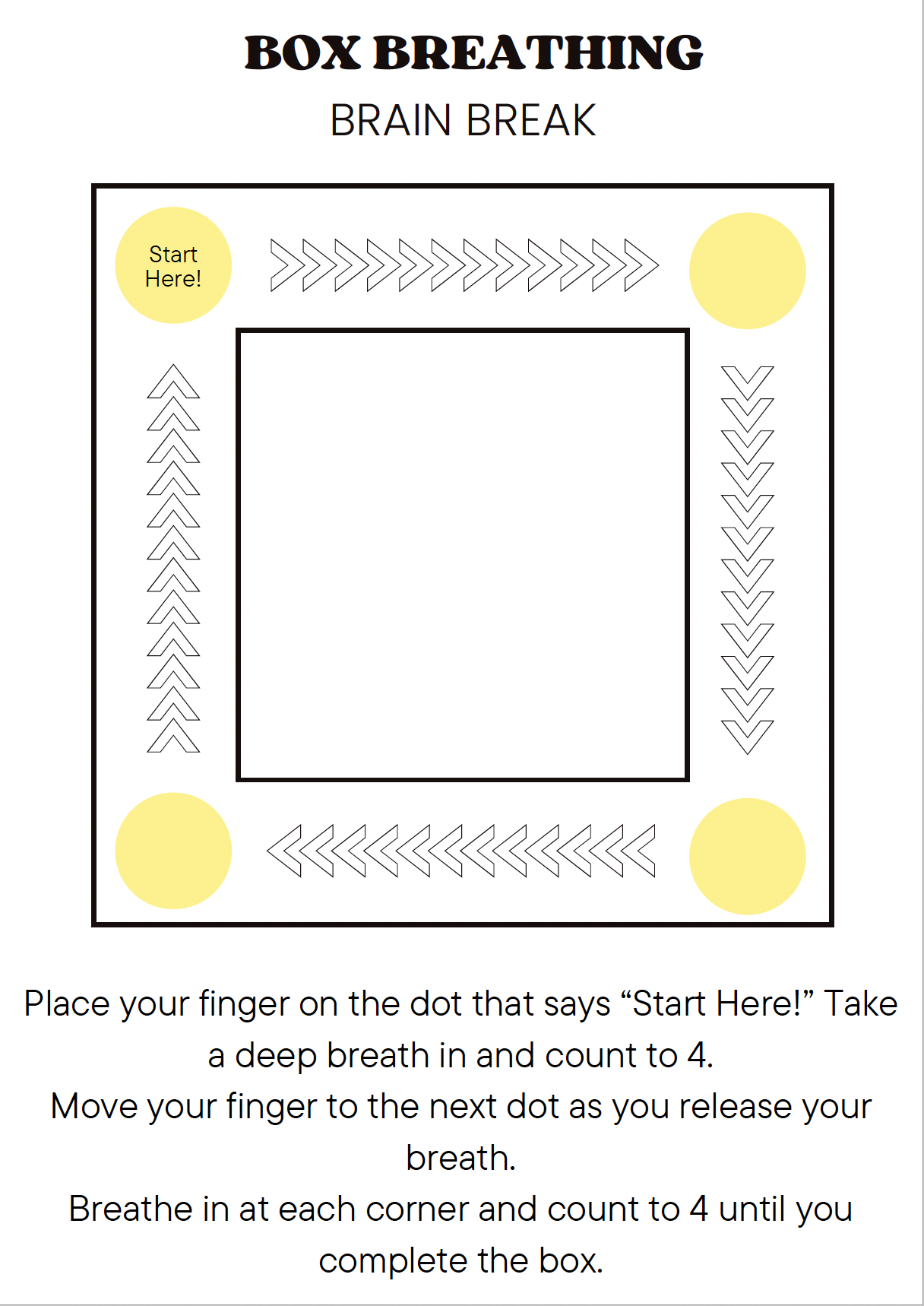 BOX BREATHING
BRAIN BREAK

Start Here!

Place your finger on the dot that says “Start Here!” Take a deep breath in and count to 4.
Move your finger to the next dot as you release your breath.
Breathe in at each corner and count to 4 until you complete the box.