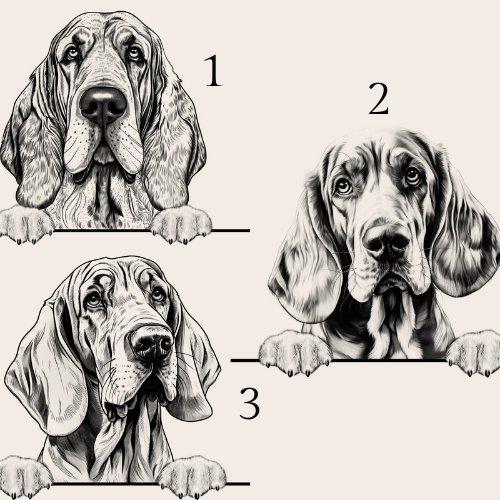 1

2

3