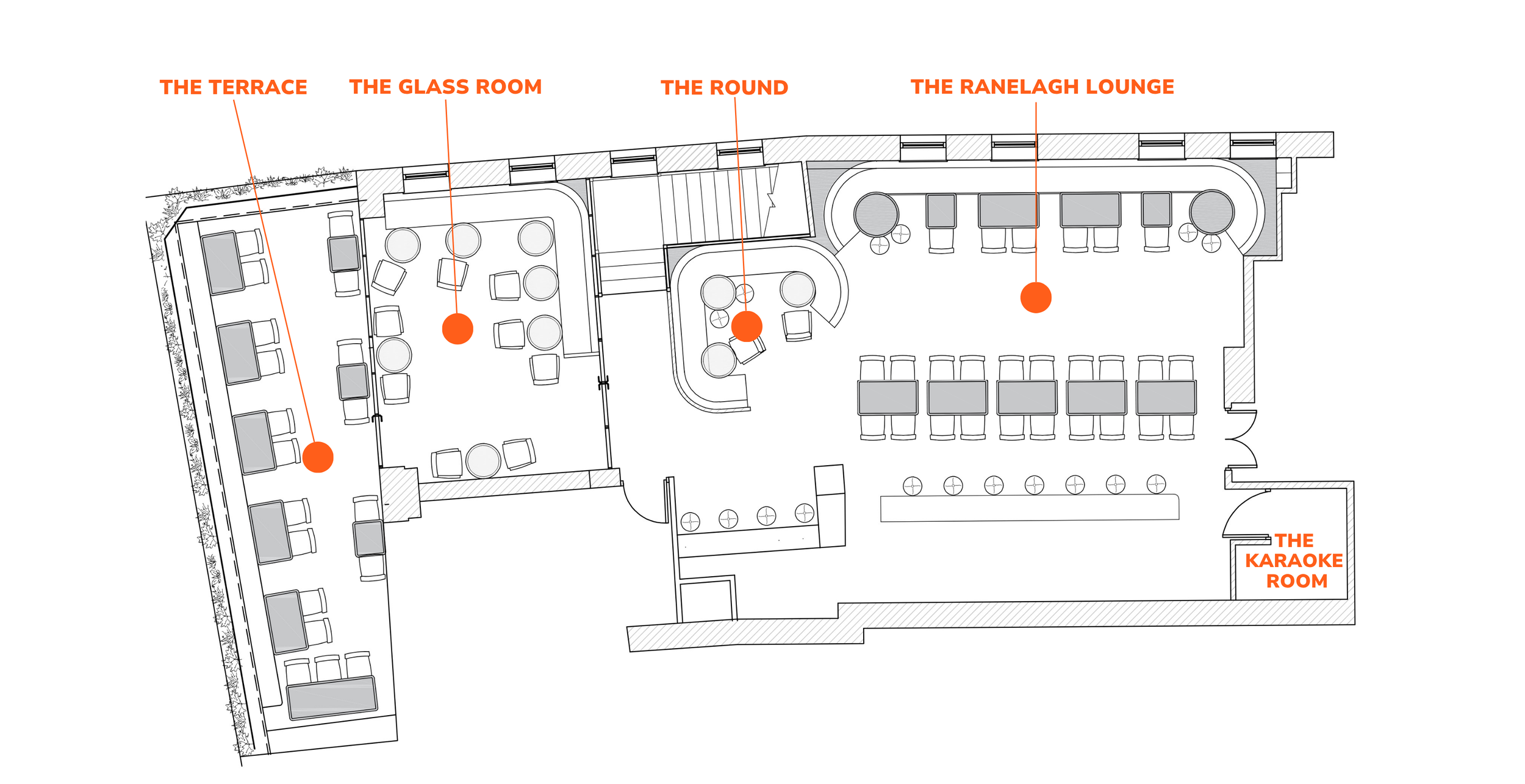 THE TERRACE
THE GLASS ROOM
THE ROUND
THE RANELAGH LOUNGE
THE KARAOKE ROOM