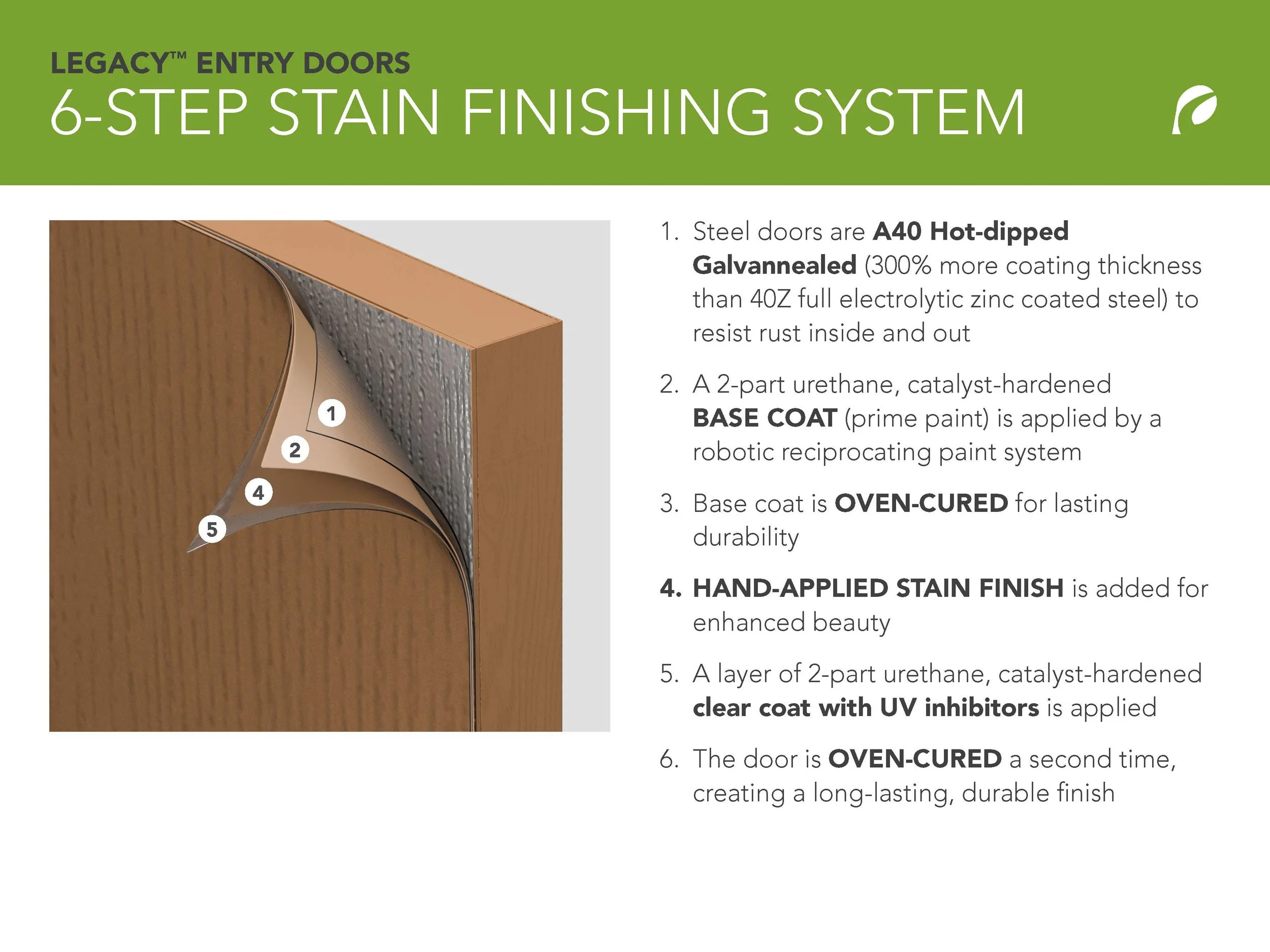 LEGACY™ ENTRY DOORS
6-STEP STAIN FINISHING SYSTEM

1
2
4
5

1. Steel doors are A40 Hot-dipped Galvannealed (300% more coating thickness than 40Z full electrolytic zinc coated steel) to resist rust inside and out

2. A 2-part urethane, catalyst-hardened BASE COAT (prime paint) is applied by a robotic reciprocating paint system

3. Base coat is OVEN-CURED for lasting durability

4. HAND-APPLIED STAIN FINISH is added for enhanced beauty

5. A layer of 2-part urethane, catalyst-hardened clear coat with UV inhibitors is applied

6. The door is OVEN-CURED a second time, creating a long-lasting, durable finish