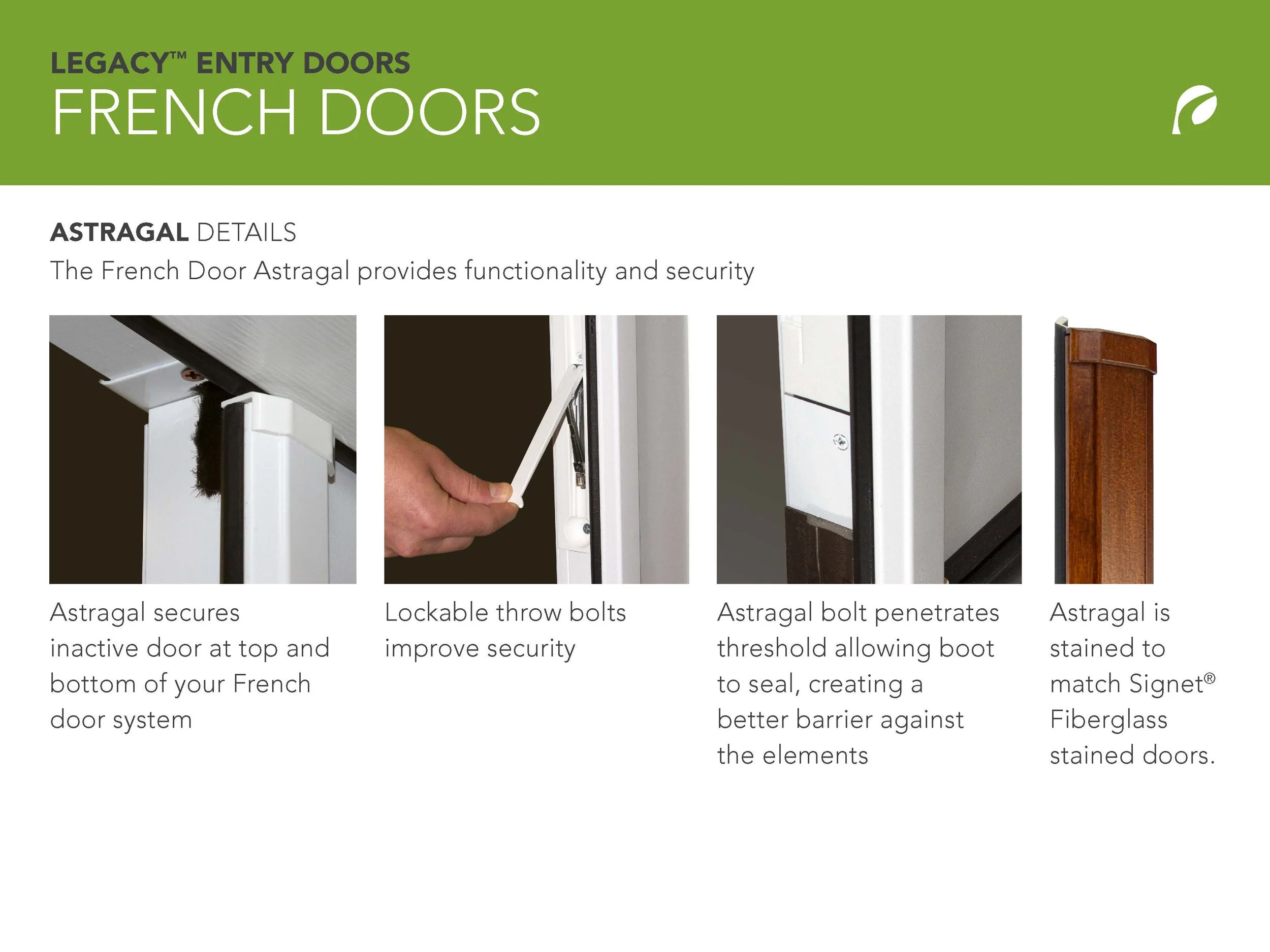 LEGACY™ ENTRY DOORS
FRENCH DOORS

ASTRAGAL DETAILS
The French Door Astragal provides functionality and security

Astragal secures inactive door at top and bottom of your French door system

Lockable throw bolts improve security

Astragal bolt penetrates threshold allowing boot to seal, creating a better barrier against the elements

Astragal is stained to match Signet® Fiberglass stained doors.