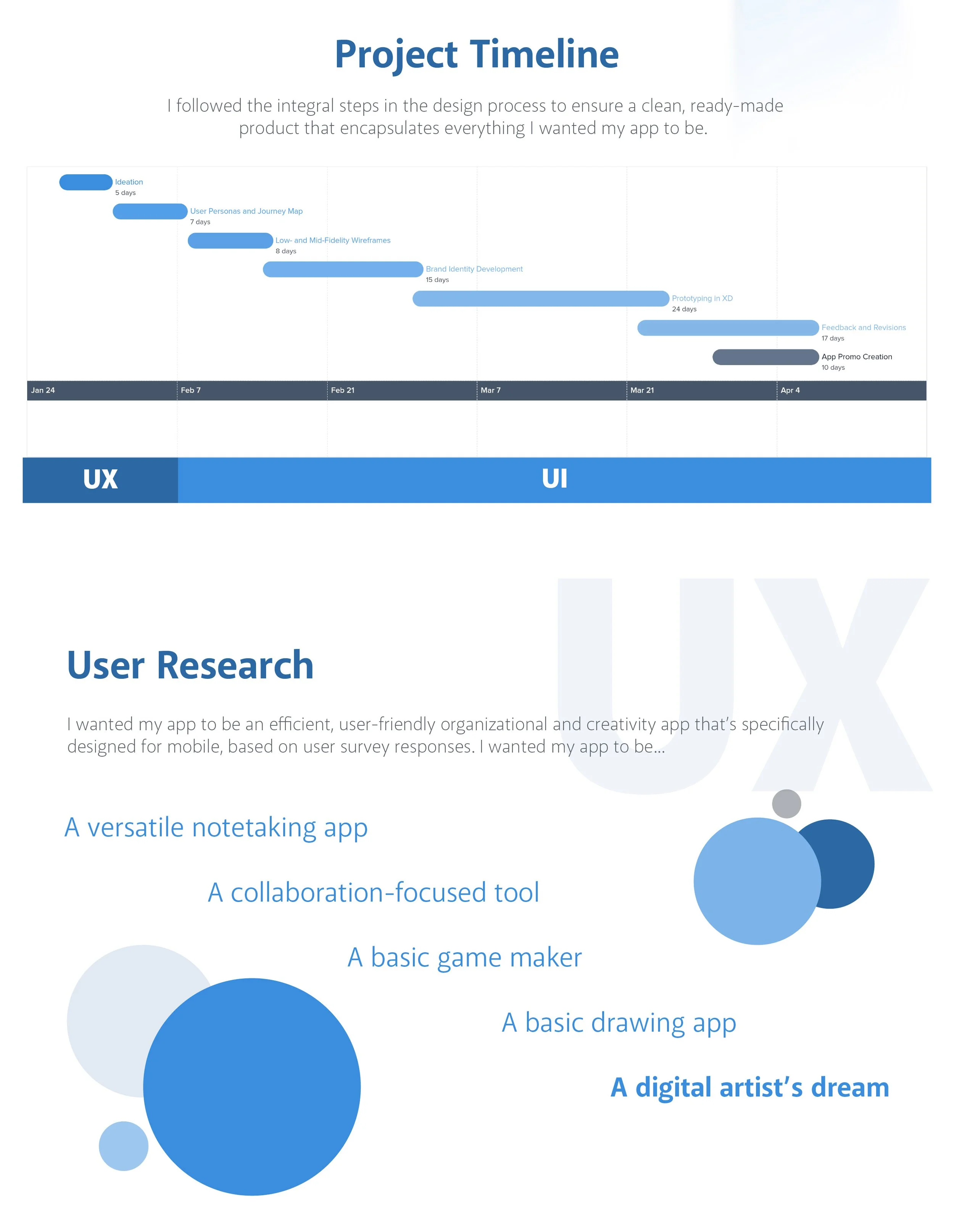 Project Timeline

I followed the integral steps in the design process to ensure a clean, ready-made product that encapsulates everything I wanted my app to be.

Ideation
5 days

User Personas and Journey Map
7 days

Low- and Mid-Fidelity Wireframes
8 days

Brand Identity Development
15 days

Prototyping in XD
24 days

Feedback and Revisions
17 days

App Promo Creation
10 days

Jan 24 Feb 7 Feb 21 Mar 7 Mar 21 Apr 4

UX UI

UX

User Research

I wanted my app to be an efficient, user-friendly organizational and creativity app that's specifically designed for mobile, based on user survey responses. I wanted my app to be...

A versatile notetaking app

A collaboration-focused tool

A basic game maker

A basic drawing app

A digital artist's dream