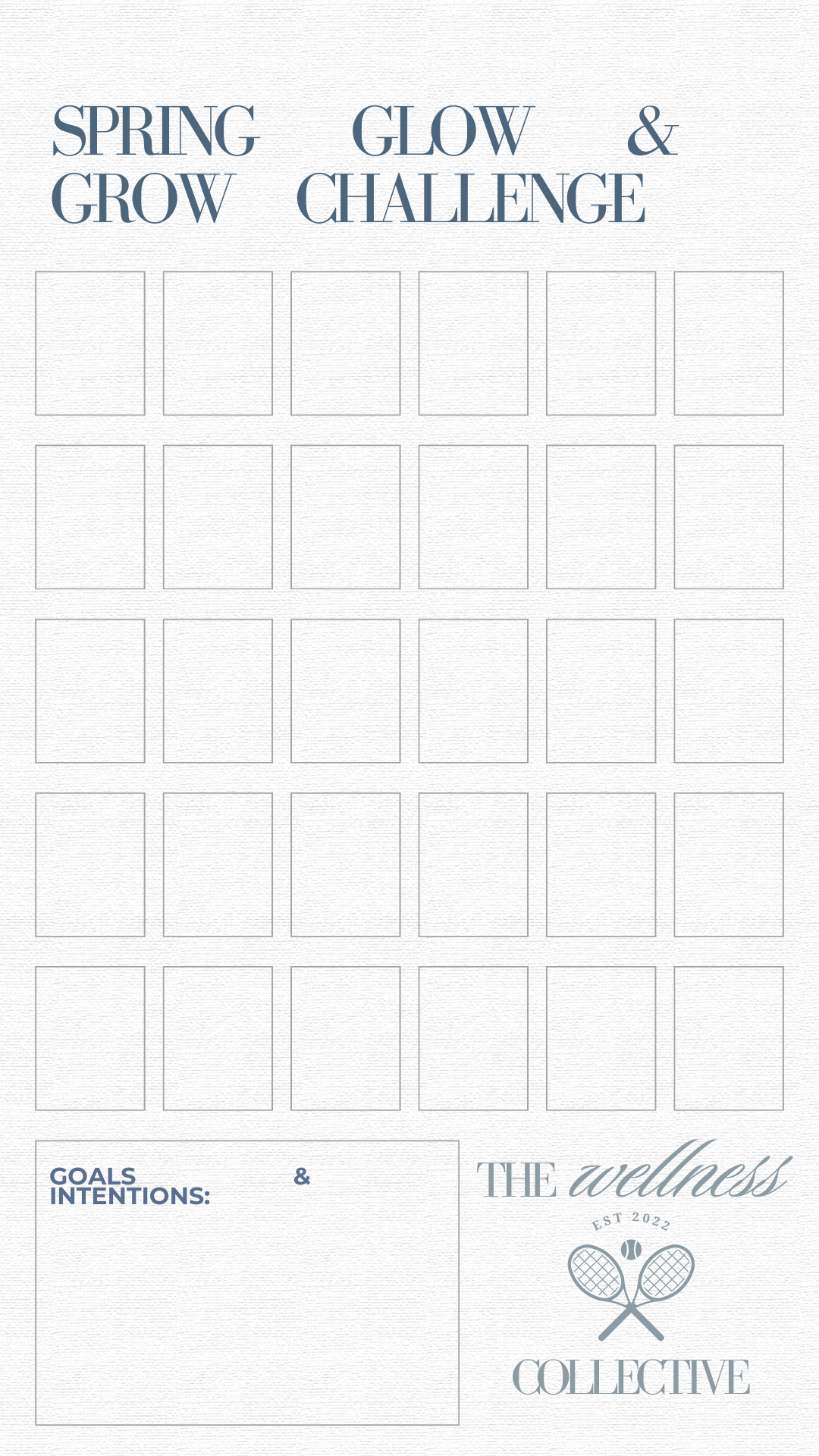 SPRING GLOW & GROW CHALLENGE

GOALS & INTENTIONS:

THE wellness
EST 2022
COLLECTIVE